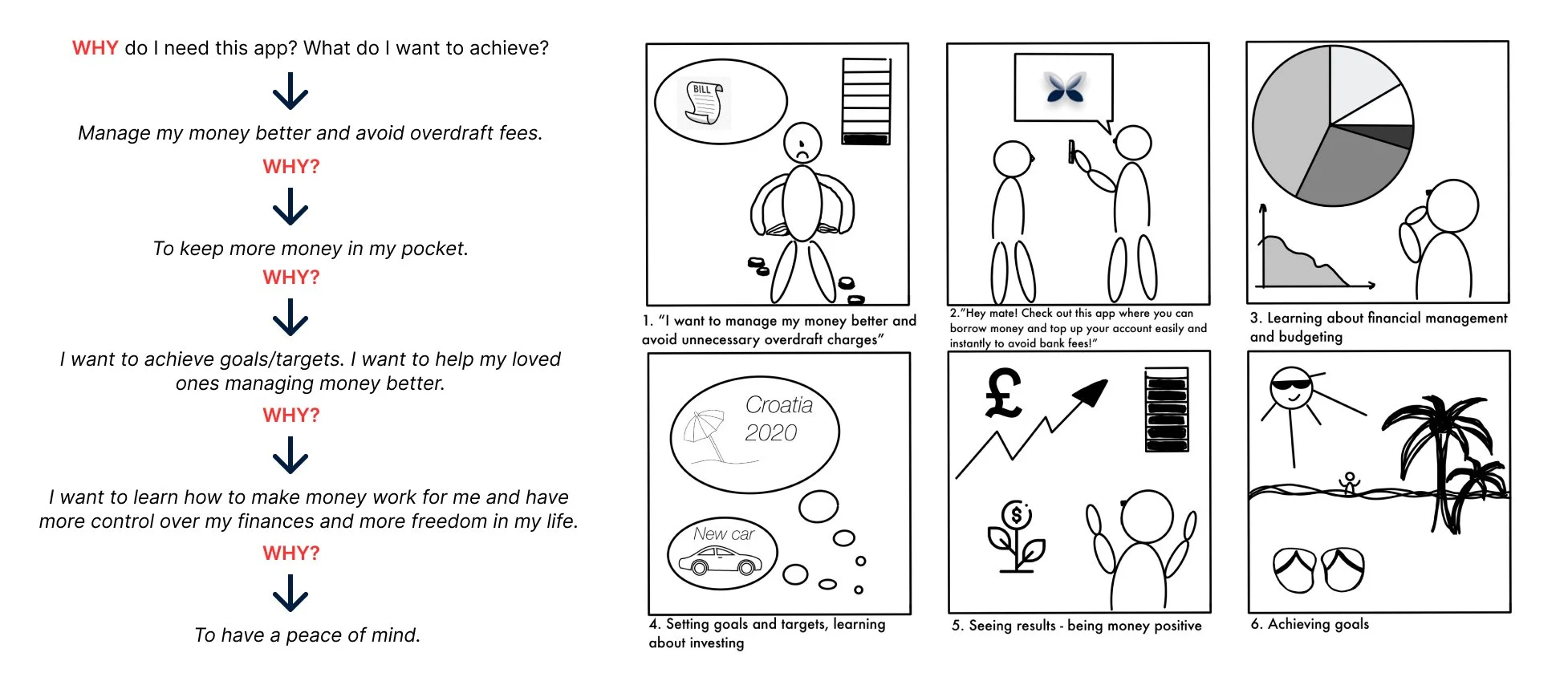 WHY do I need this app? What do I want to achieve?

Manage my money better and avoid overdraft fees.

WHY?

To keep more money in my pocket.

WHY?

I want to achieve goals/targets. I want to help my loved ones managing money better.

WHY?

I want to learn how to make money work for me and have more control over my finances and more freedom in my life.

WHY?

To have a peace of mind.

BILL

1. "I want to manage my money better and avoid unnecessary overdraft charges"

2."Hey mate! Check out this app where you can borrow money and top up your account easily and instantly to avoid bank fees!"

3. Learning about financial management and budgeting

Croatia 2020

New car

4. Setting goals and targets, learning about investing

£

$

5. Seeing results - being money positive

6. Achieving goals