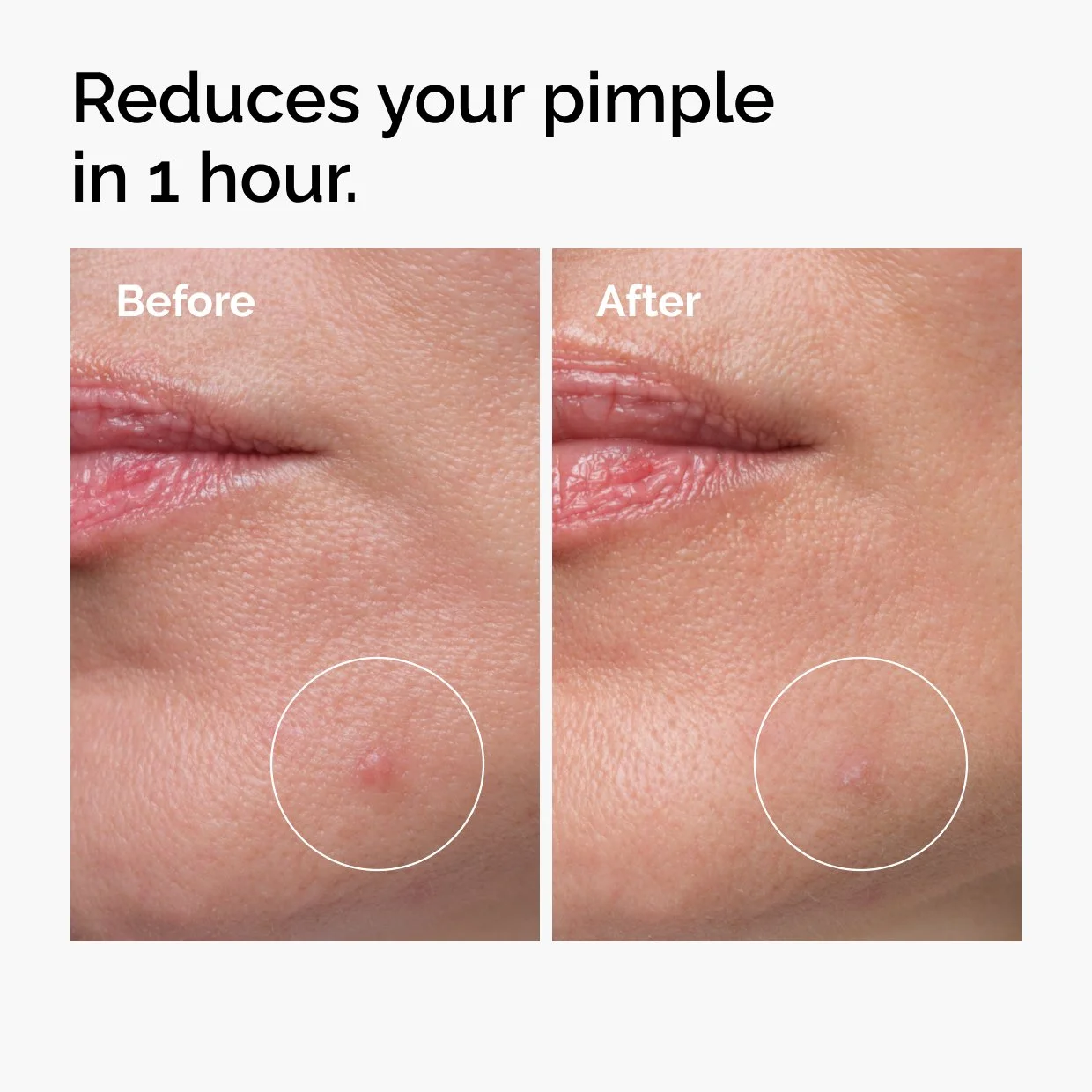 Reduces your pimple in 1 hour.

Before

After