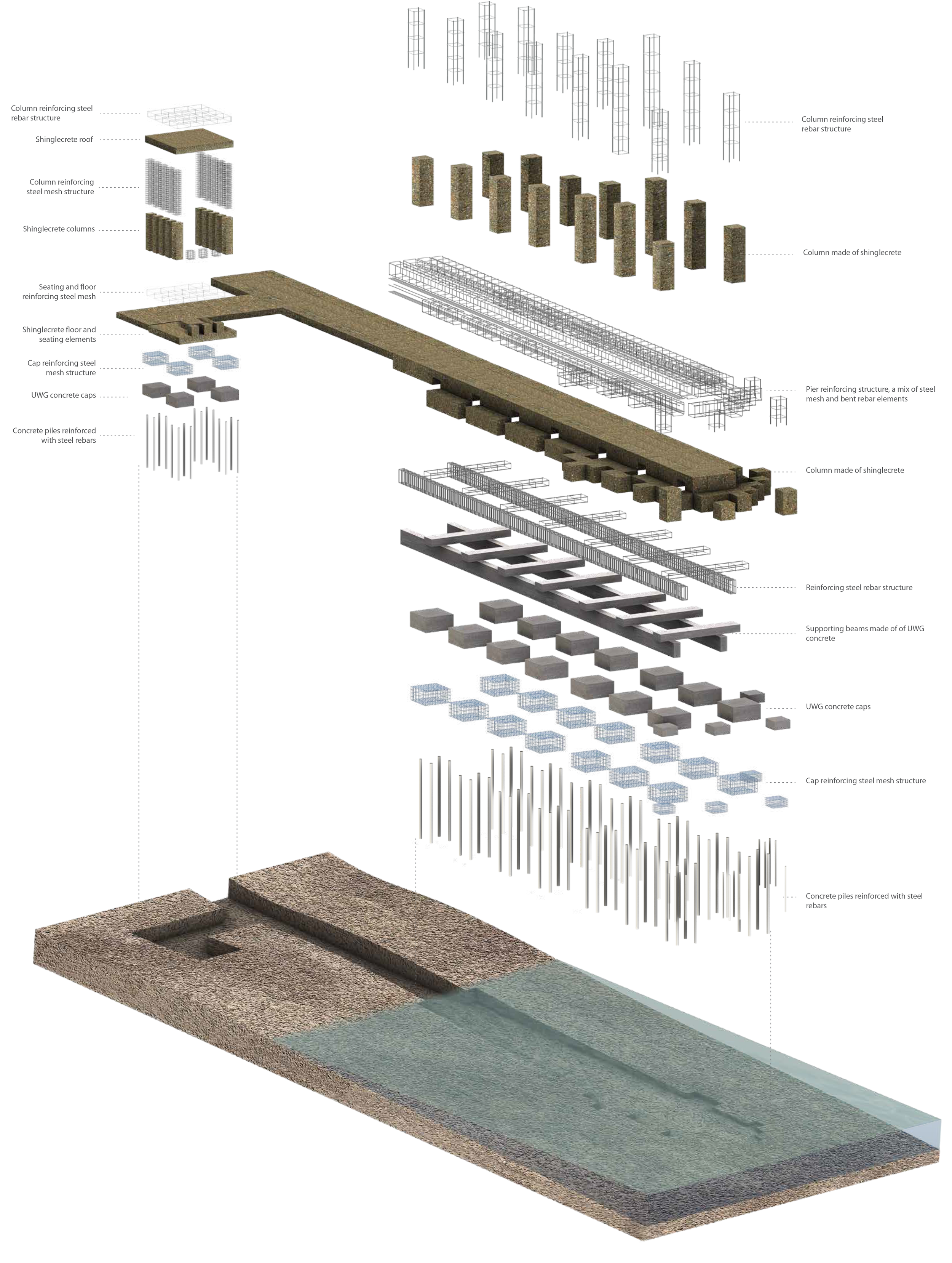 Column reinforcing steel rebar structure

Shinglecrete roof

Column reinforcing steel mesh structure

Shinglecrete columns

Seating and floor reinforcing steel mesh

Shinglecrete floor and seating elements

Cap reinforcing steel mesh structure

UWG concrete caps

Concrete piles reinforced with steel rebars

Column reinforcing steel rebar structure

Column made of shinglecrete

Pier reinforcing structure, a mix of steel mesh and bent rebar elements

Column made of shinglecrete

Reinforcing steel rebar structure

Supporting beams made of of UWG concrete

UWG concrete caps

Cap reinforcing steel mesh structure

Concrete piles reinforced with steel rebars