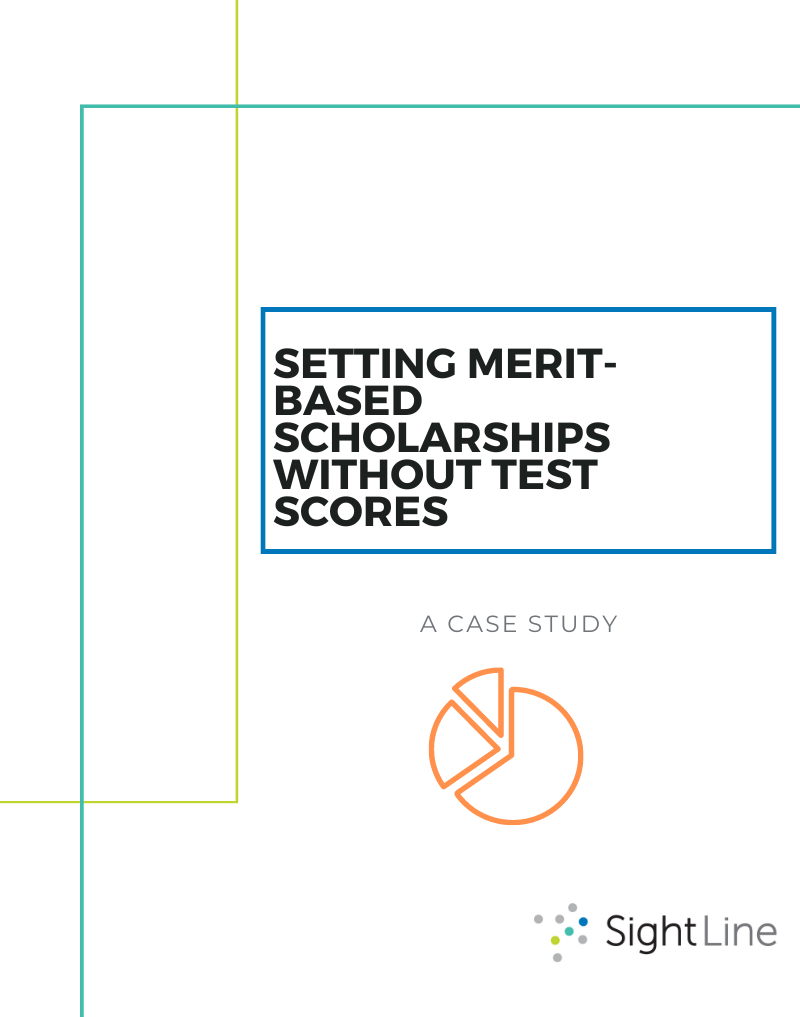 SETTING MERIT-BASED SCHOLARSHIPS WITHOUT TEST SCORES

A CASE STUDY

SightLine