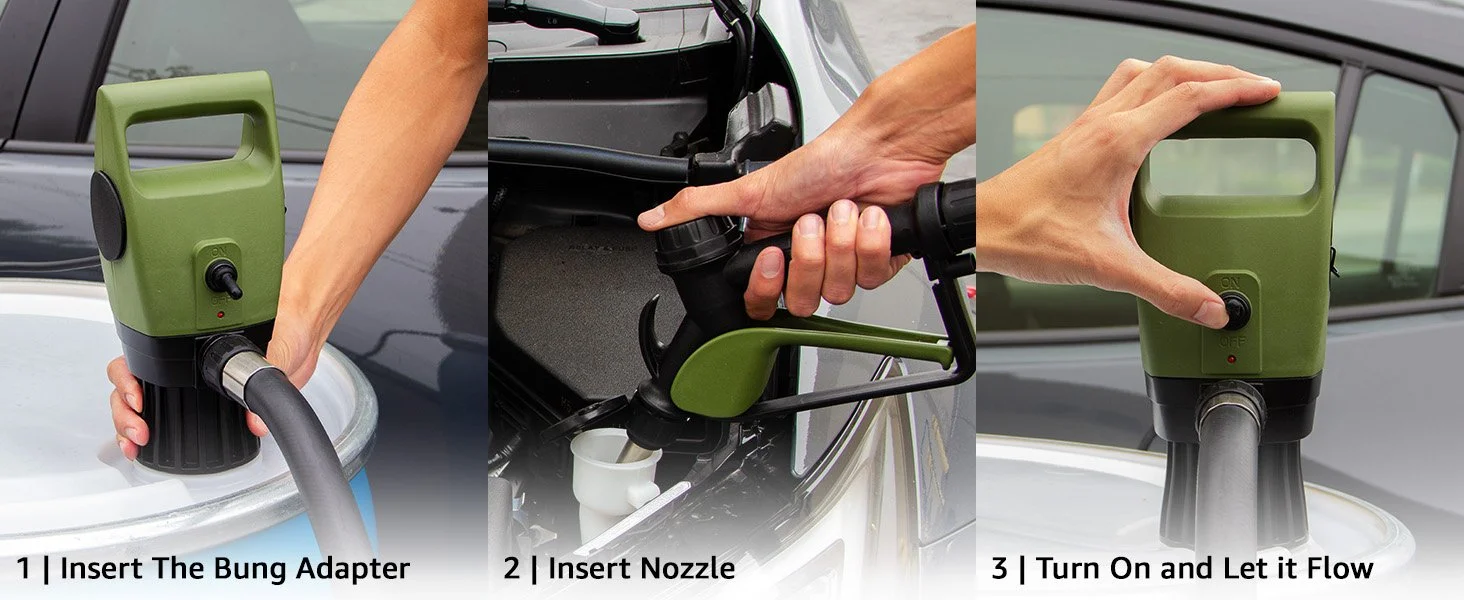 ON
OFF

1 | Insert The Bung Adapter

2 | Insert Nozzle

ON
OFF

3 | Turn On and Let it Flow