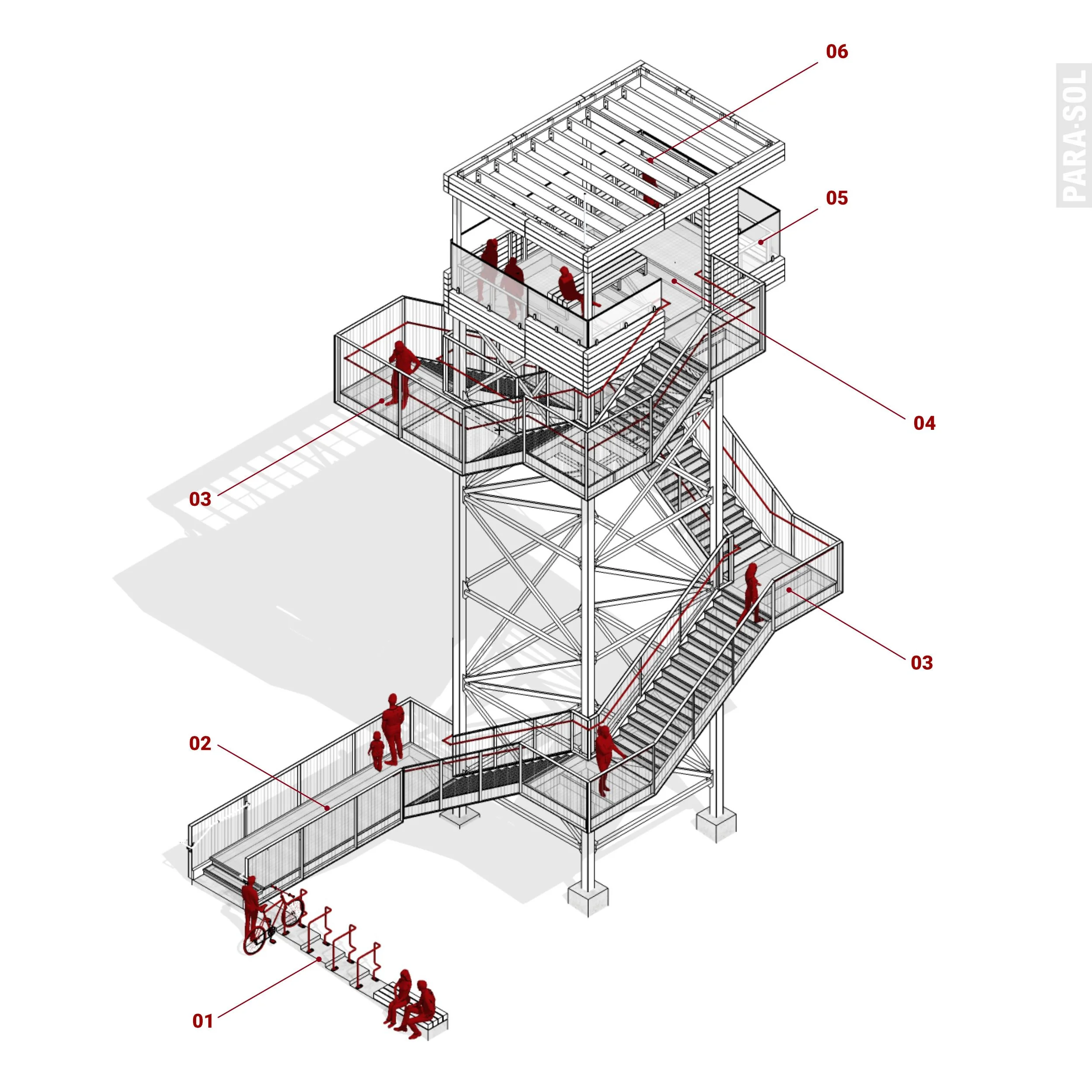 06

PARA·SOL

05

04

03

03

02

01