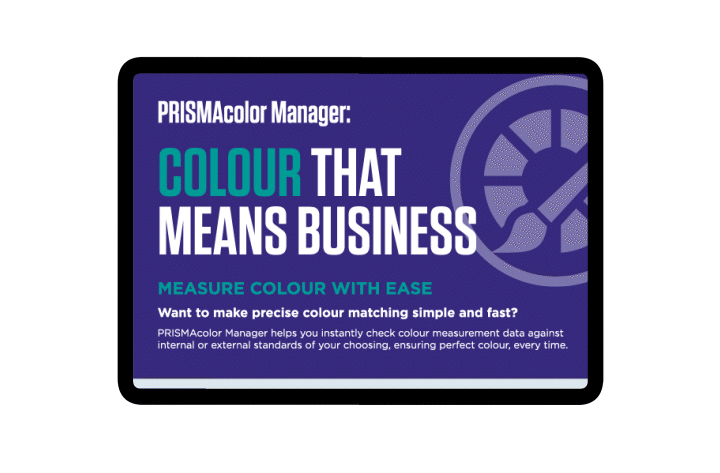 PRISMAcolor Manager:

COLOUR THAT MEANS BUSINESS

MEASURE COLOUR WITH EASE

Want to make precise colour matching simple and fast?

PRISMAcolor Manager helps you instantly check colour measurement data against internal or external standards of your choosing, ensuring perfect colour, every time.