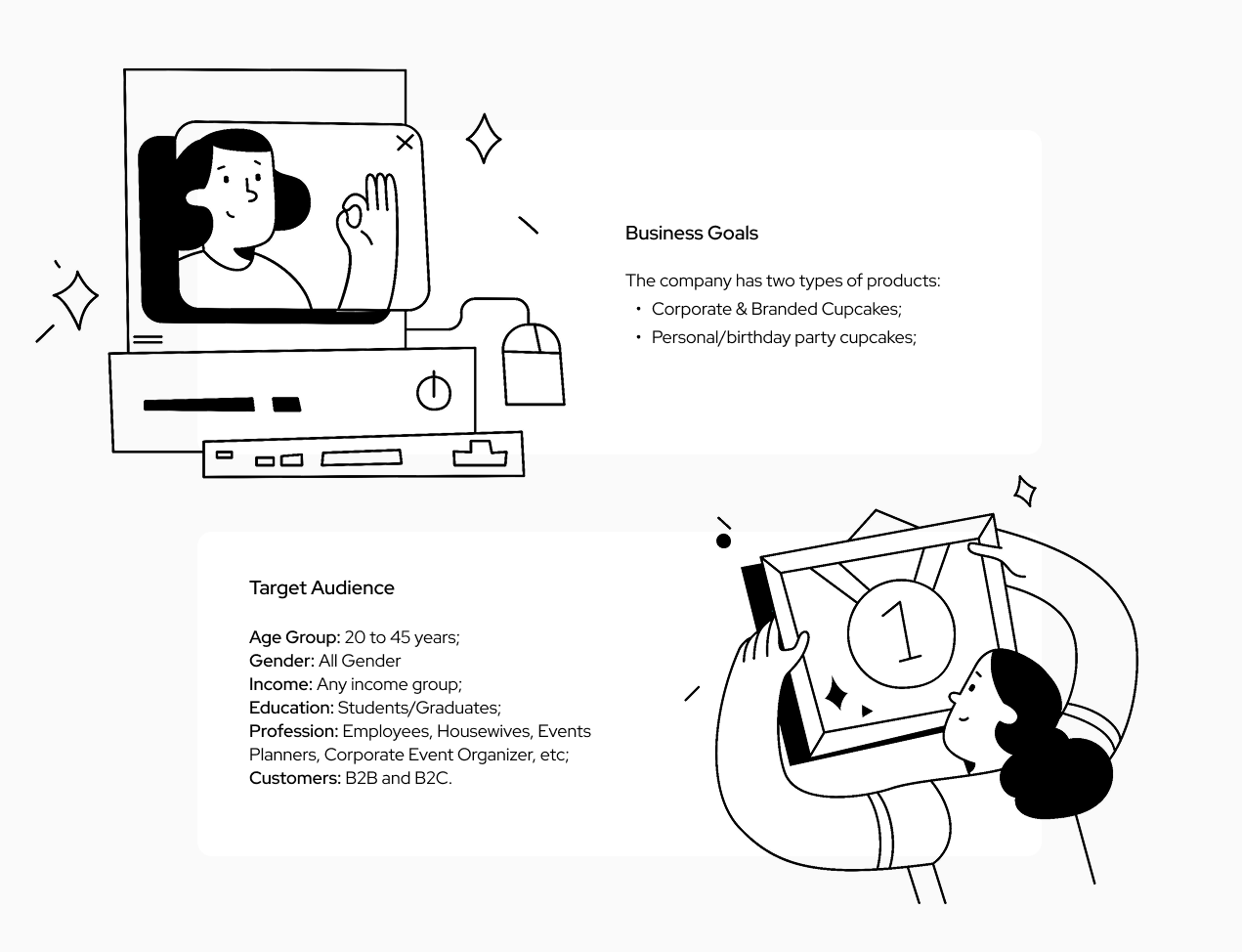 Business Goals

The company has two types of products:
• Corporate & Branded Cupcakes;
• Personal/birthday party cupcakes;

1

Target Audience

Age Group: 20 to 45 years;
Gender: All Gender
Income: Any income group;
Education: Students/Graduates;
Profession: Employees, Housewives, Events Planners, Corporate Event Organizer, etc;
Customers: B2B and B2C.