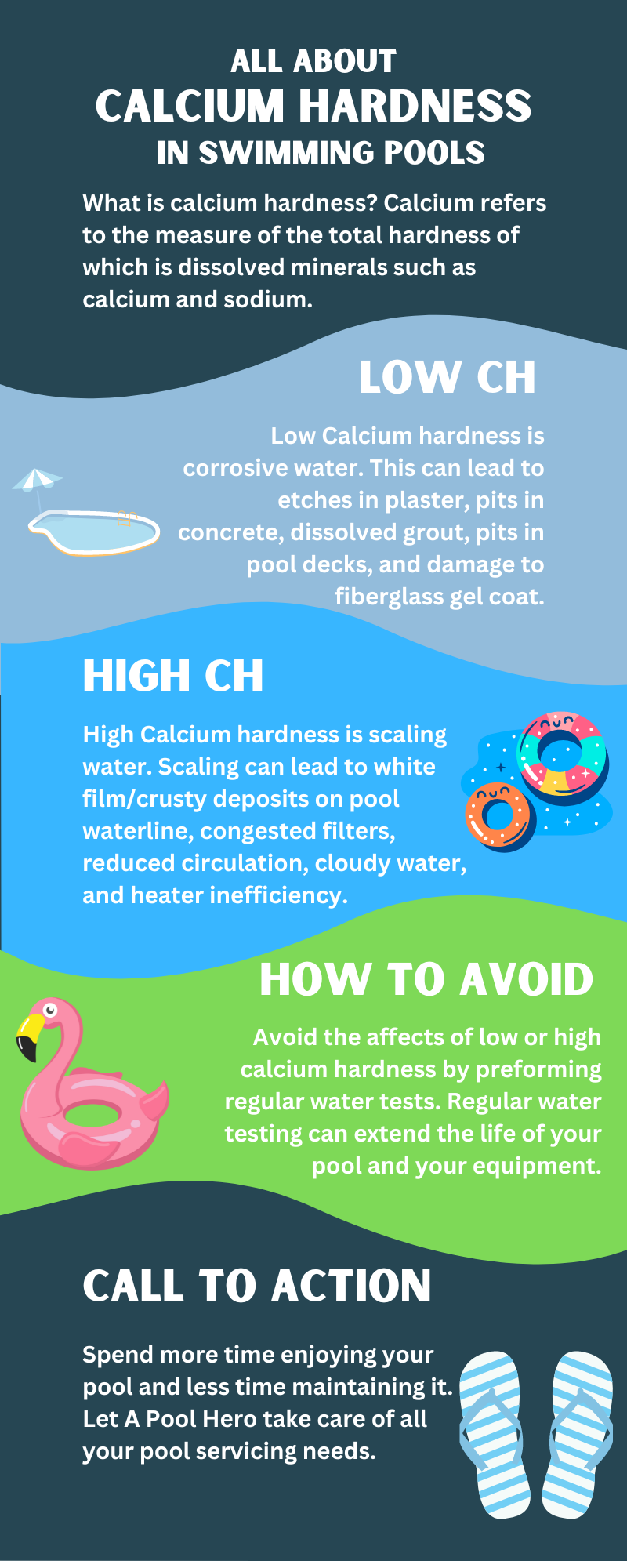 ALL ABOUT
CALCIUM HARDNESS
IN SWIMMING POOLS

What is calcium hardness? Calcium refers to the measure of the total hardness of which is dissolved minerals such as calcium and sodium.

LOW CH

Low Calcium hardness is corrosive water. This can lead to etches in plaster, pits in concrete, dissolved grout, pits in pool decks, and damage to fiberglass gel coat.

HIGH CH

High Calcium hardness is scaling water. Scaling can lead to white film/crusty deposits on pool waterline, congested filters, reduced circulation, cloudy water, and heater inefficiency.

HOW TO AVOID

Avoid the affects of low or high calcium hardness by preforming regular water tests. Regular water testing can extend the life of your pool and your equipment.

CALL TO ACTION

Spend more time enjoying your pool and less time maintaining it. Let A Pool Hero take care of all your pool servicing needs.