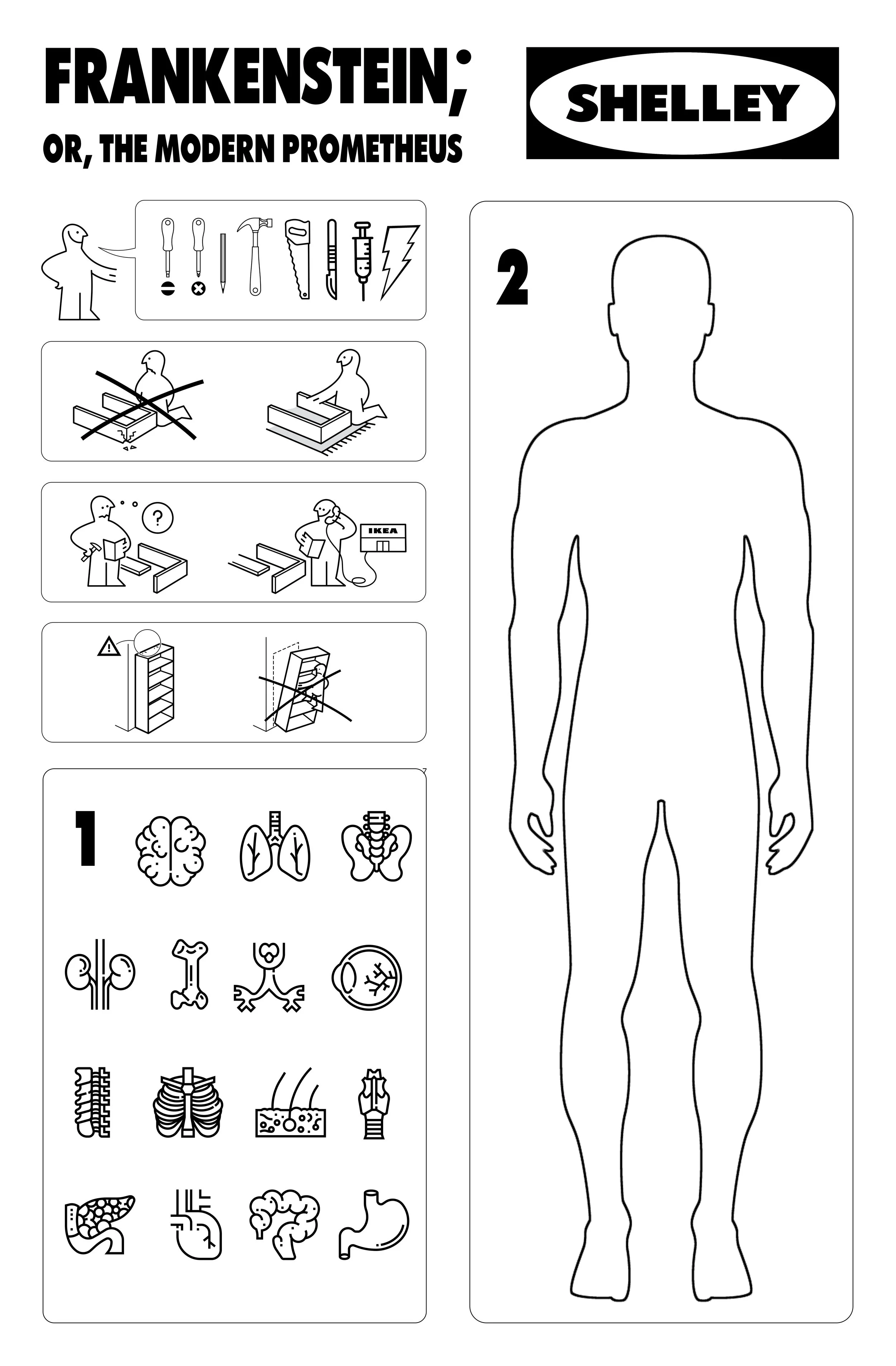 FRANKENSTEIN;

OR, THE MODERN PROMETHEUS

SHELLEY

?

IKEA

1

2