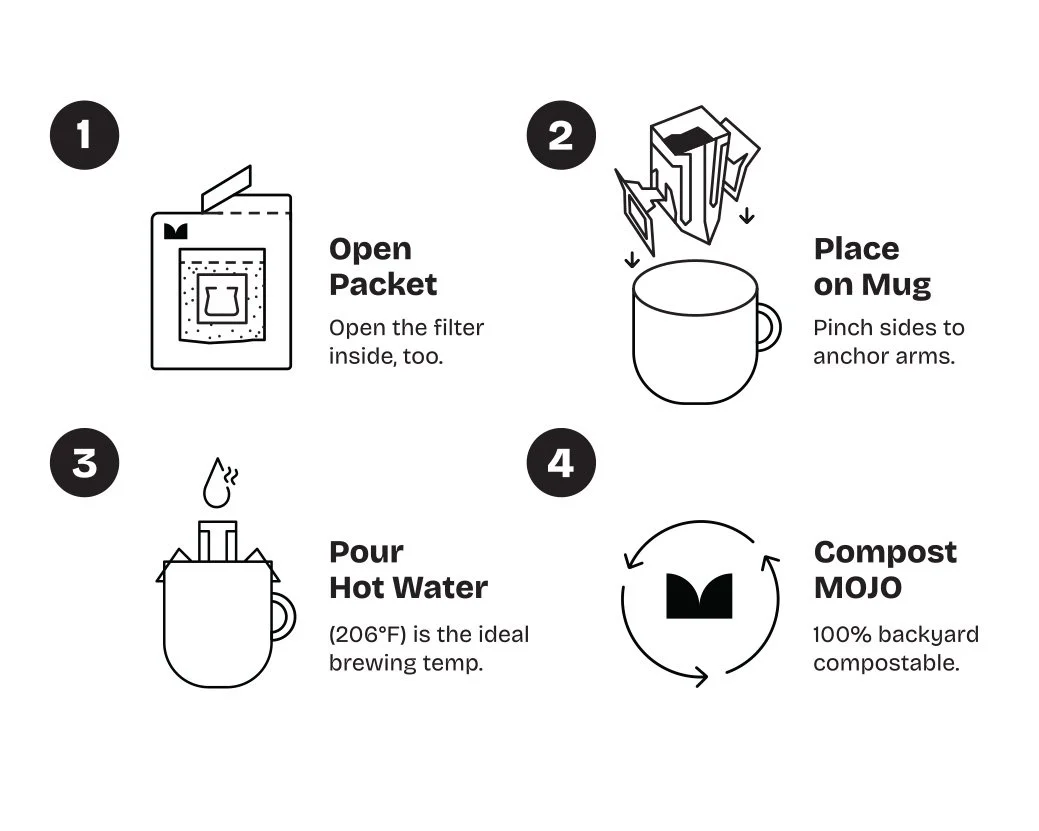 1

Open Packet

Open the filter inside, too.

2

Place on Mug

Pinch sides to anchor arms.

3

Pour Hot Water

(206°F) is the ideal brewing temp.

4

Compost MOJO

100% backyard compostable.