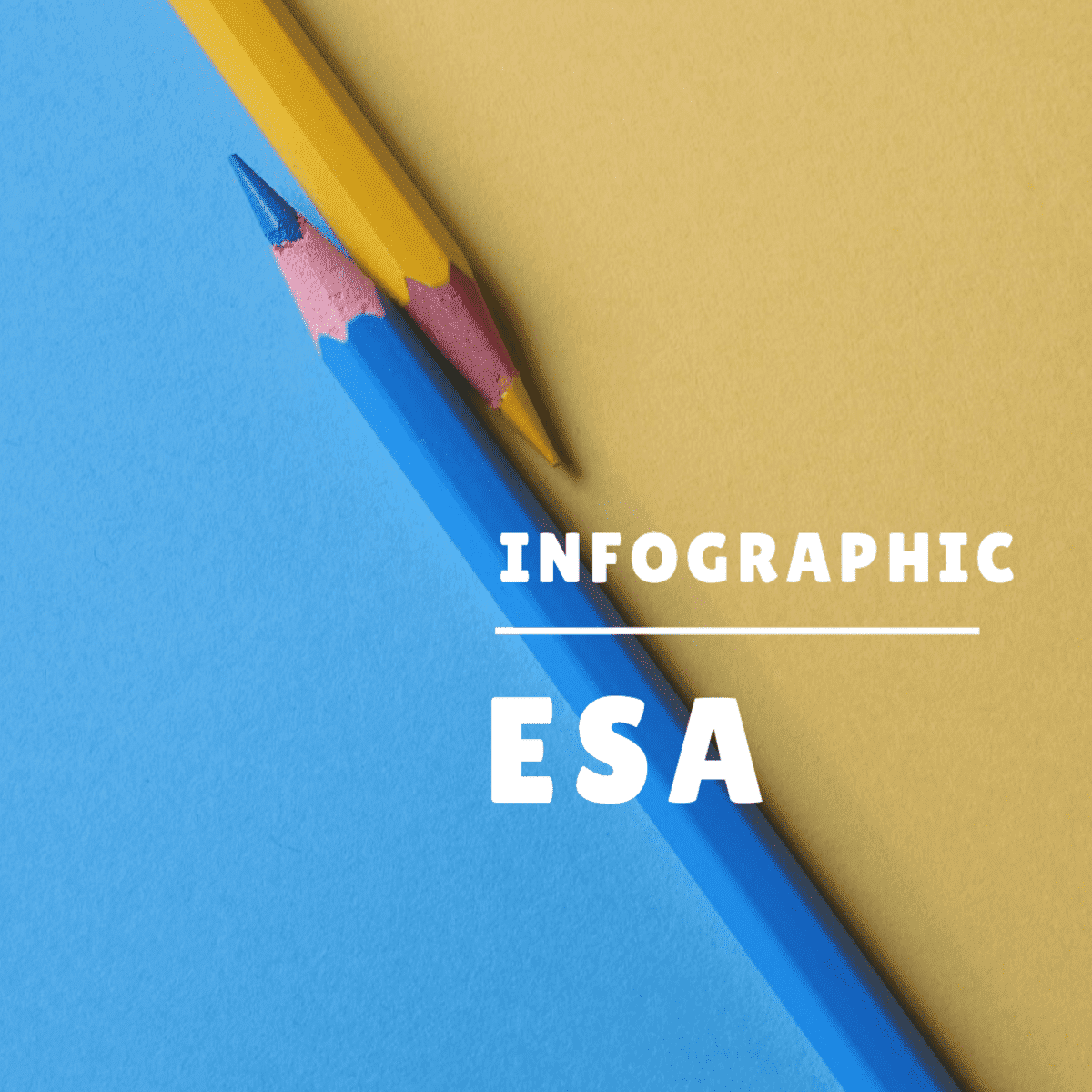 INFOGRAPHIC

ESA