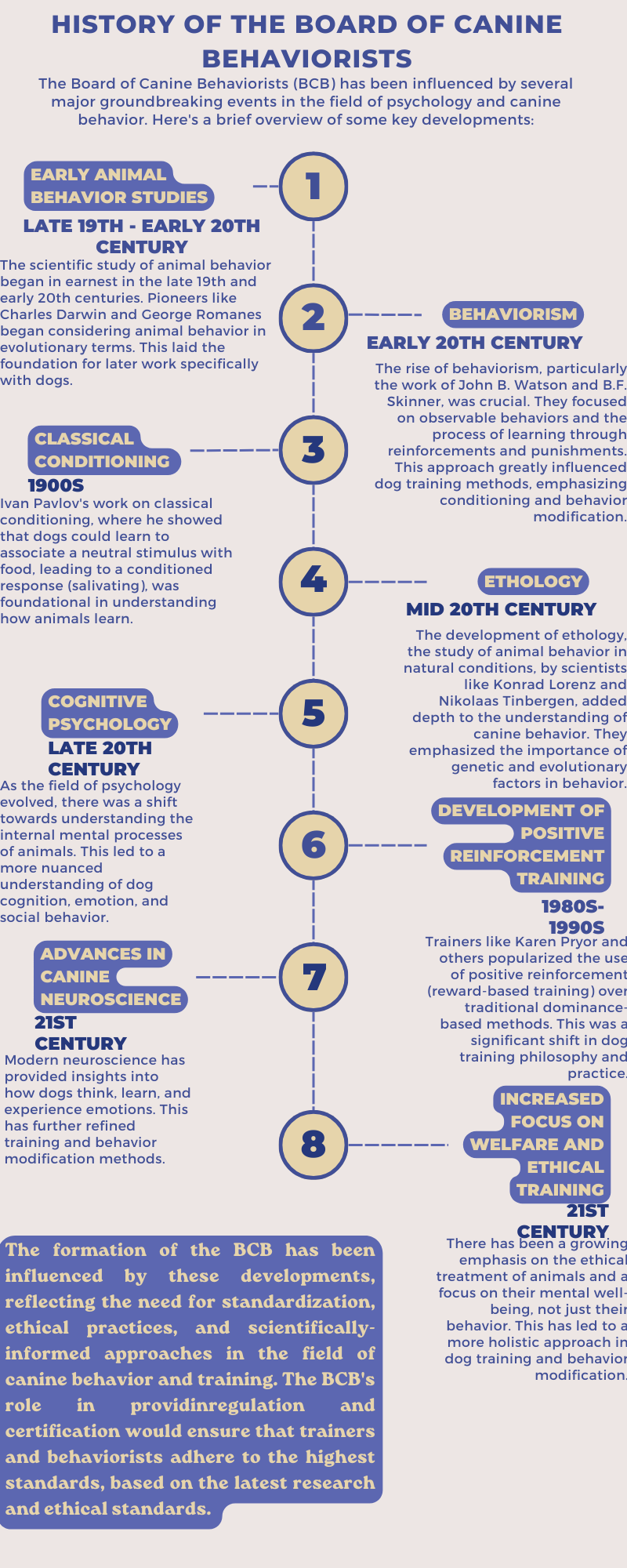 HISTORY OF THE BOARD OF CANINE BEHAVIORISTS

The Board of Canine Behaviorists (BCB) has been influenced by several major groundbreaking events in the field of psychology and canine behavior. Here's a brief overview of some key developments:

1

EARLY ANIMAL BEHAVIOR STUDIES

LATE 19TH - EARLY 20TH CENTURY

The scientific study of animal behavior began in earnest in the late 19th and early 20th centuries. Pioneers like Charles Darwin and George Romanes began considering animal behavior in evolutionary terms. This laid the foundation for later work specifically with dogs.

2

BEHAVIORISM

EARLY 20TH CENTURY

The rise of behaviorism, particularly the work of John B. Watson and B.F. Skinner, was crucial. They focused on observable behaviors and the process of learning through reinforcements and punishments. This approach greatly influenced dog training methods, emphasizing conditioning and behavior modification.

3

CLASSICAL CONDITIONING

1900S

Ivan Pavlov's work on classical conditioning, where he showed that dogs could learn to associate a neutral stimulus with food, leading to a conditioned response (salivating), was foundational in understanding how animals learn.

4

ETHOLOGY

MID 20TH CENTURY

The development of ethology, the study of animal behavior in natural conditions, by scientists like Konrad Lorenz and Nikolaas Tinbergen, added depth to the understanding of canine behavior. They emphasized the importance of genetic and evolutionary factors in behavior.

5

COGNITIVE PSYCHOLOGY

LATE 20TH CENTURY

As the field of psychology evolved, there was a shift towards understanding the internal mental processes of animals. This led to a more nuanced understanding of dog cognition, emotion, and social behavior.

6

DEVELOPMENT OF POSITIVE REINFORCEMENT TRAINING

1980S-1990S

Trainers like Karen Pryor and others popularized the use of positive reinforcement (reward-based training) over traditional dominance-based methods. This was a significant shift in dog training philosophy and practice.

7

ADVANCES IN CANINE NEUROSCIENCE

21ST CENTURY

Modern neuroscience has provided insights into how dogs think, learn, and experience emotions. This has further refined training and behavior modification methods.

8

INCREASED FOCUS ON WELFARE AND ETHICAL TRAINING

21ST CENTURY

There has been a growing emphasis on the ethical treatment of animals and a focus on their mental well-being, not just their behavior. This has led to a more holistic approach in dog training and behavior modification.

The formation of the BCB has been influenced by these developments, reflecting the need for standardization, ethical practices, and scientifically-informed approaches in the field of canine behavior and training. The BCB's role in providinregulation and certification would ensure that trainers and behaviorists adhere to the highest standards, based on the latest research and ethical standards.