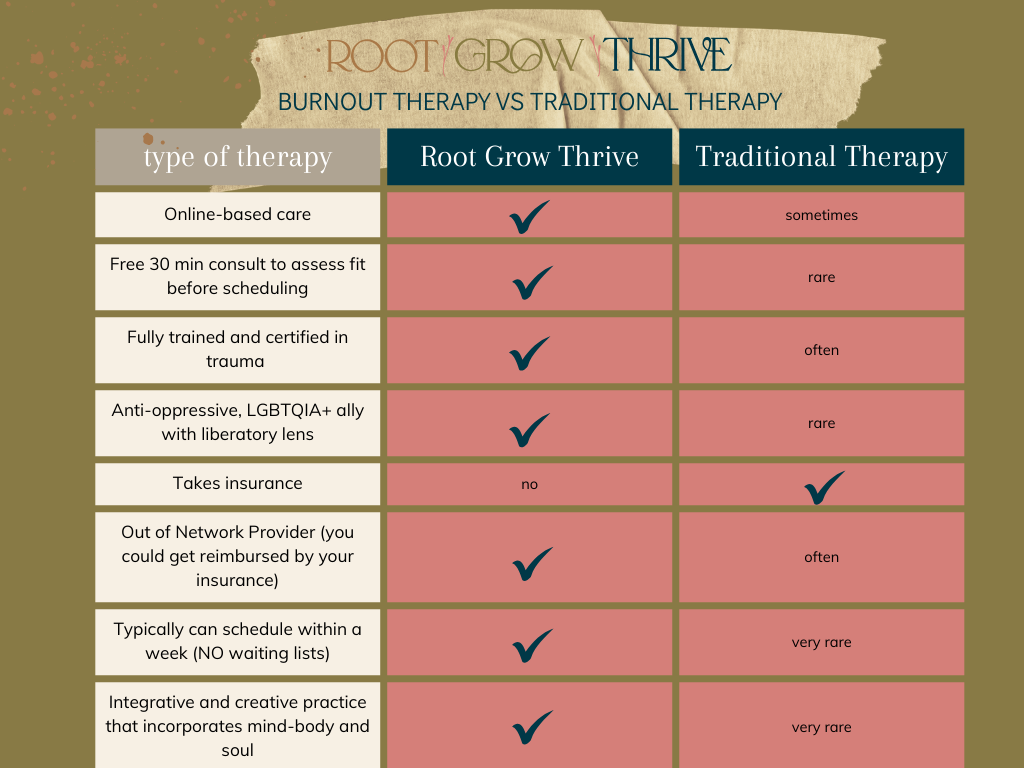 ROOT GROW THRIVE

BURNOUT THERAPY VS TRADITIONAL THERAPY

| type of therapy | Root Grow Thrive | Traditional Therapy |
|---|---|---|
| Online-based care | ✓ | sometimes |
| Free 30 min consult to assess fit before scheduling | ✓ | rare |
| Fully trained and certified in trauma | ✓ | often |
| Anti-oppressive, LGBTQIA+ ally with liberatory lens | ✓ | rare |
| Takes insurance | no | ✓ |
| Out of Network Provider (you could get reimbursed by your insurance) | ✓ | often |
| Typically can schedule within a week (NO waiting lists) | ✓ | very rare |
| Integrative and creative practice that incorporates mind-body and soul | ✓ | very rare |