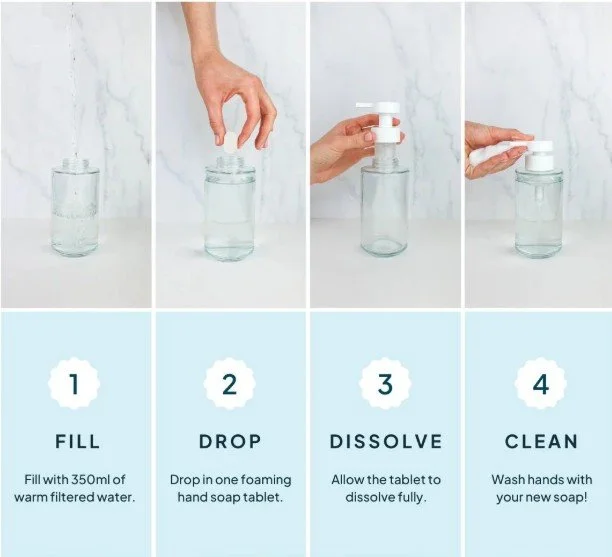 1

FILL

Fill with 350ml of warm filtered water.

2

DROP

Drop in one foaming hand soap tablet.

3

DISSOLVE

Allow the tablet to dissolve fully.

4

CLEAN

Wash hands with your new soap!