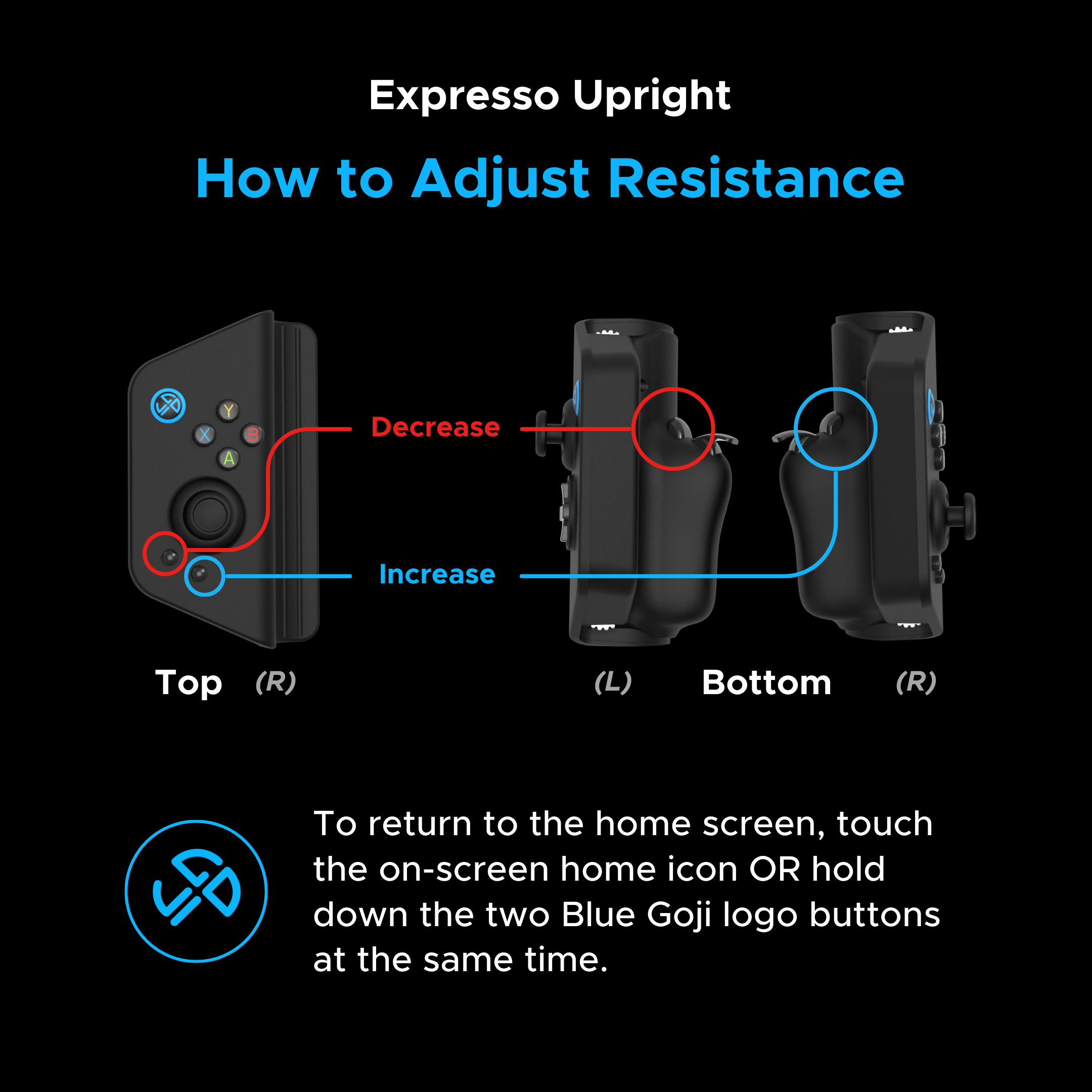 Expresso Upright

How to Adjust Resistance

Y
X
B
A

Decrease

Increase

Top (R)

(L) Bottom (R)

To return to the home screen, touch the on-screen home icon OR hold down the two Blue Goji logo buttons at the same time.