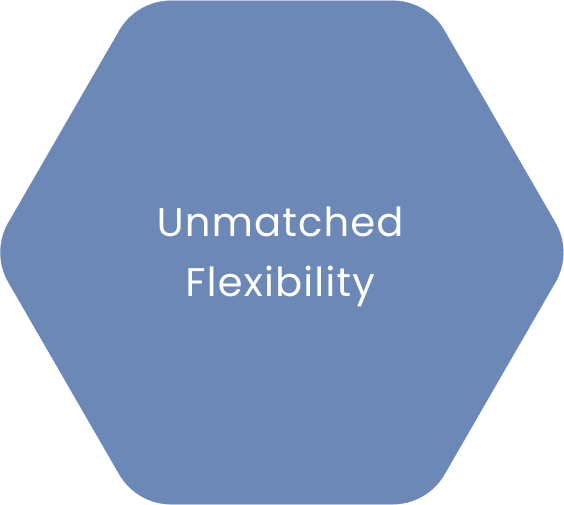 Unmatched
Flexibility