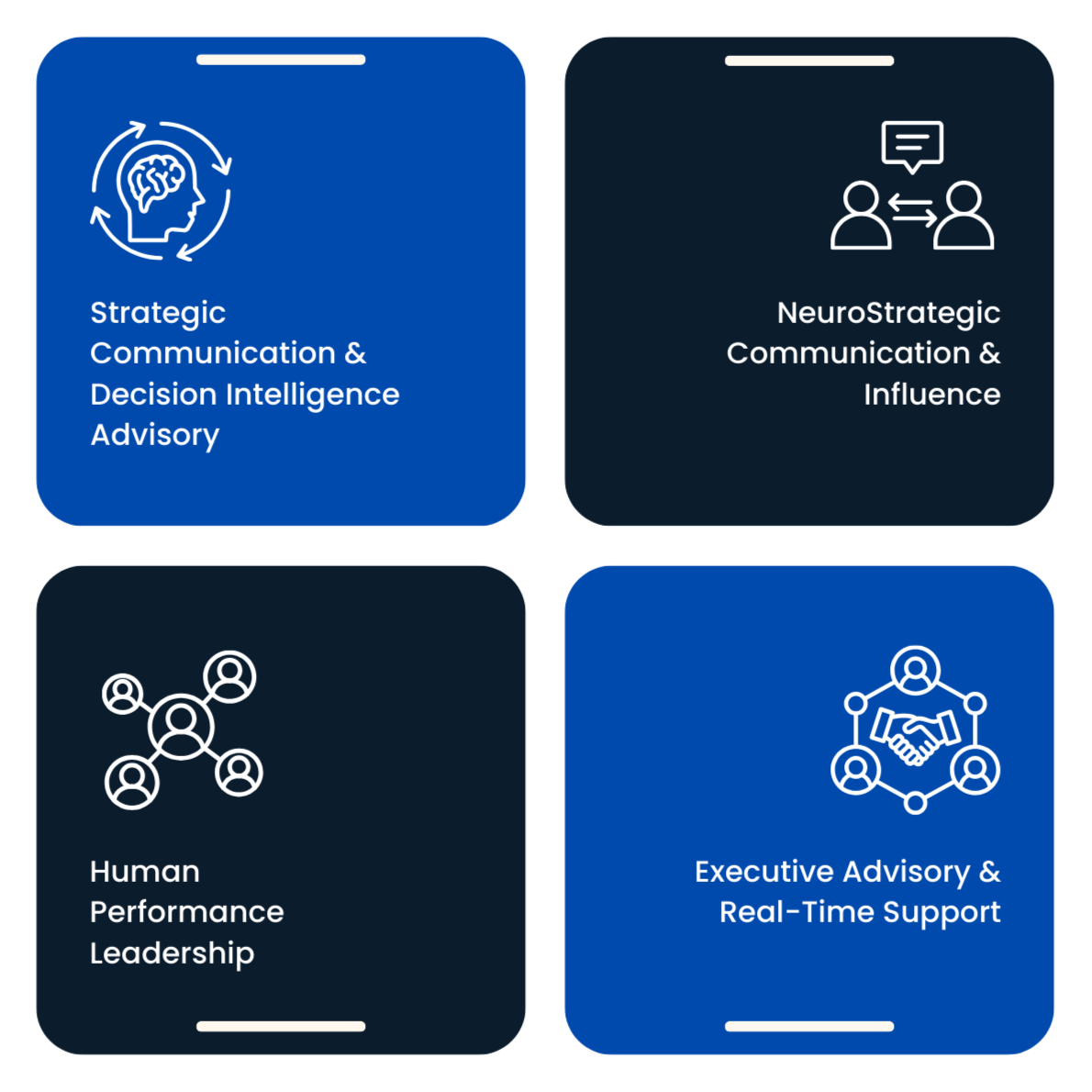 Strategic Communication & Decision Intelligence Advisory

NeuroStrategic Communication & Influence

Human Performance Leadership

Executive Advisory & Real-Time Support