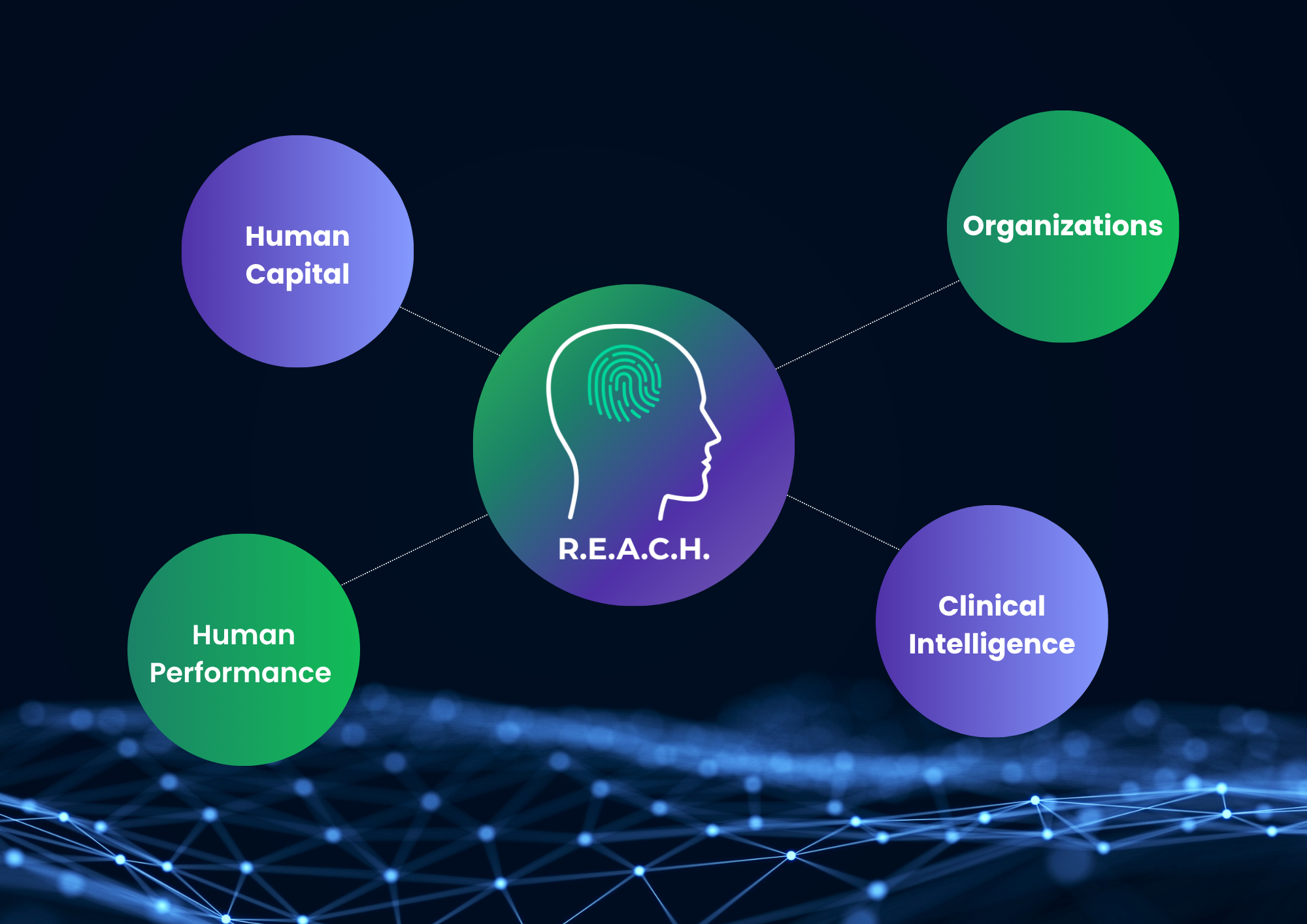 Human Capital

Organizations

R.E.A.C.H.

Human Performance

Clinical Intelligence