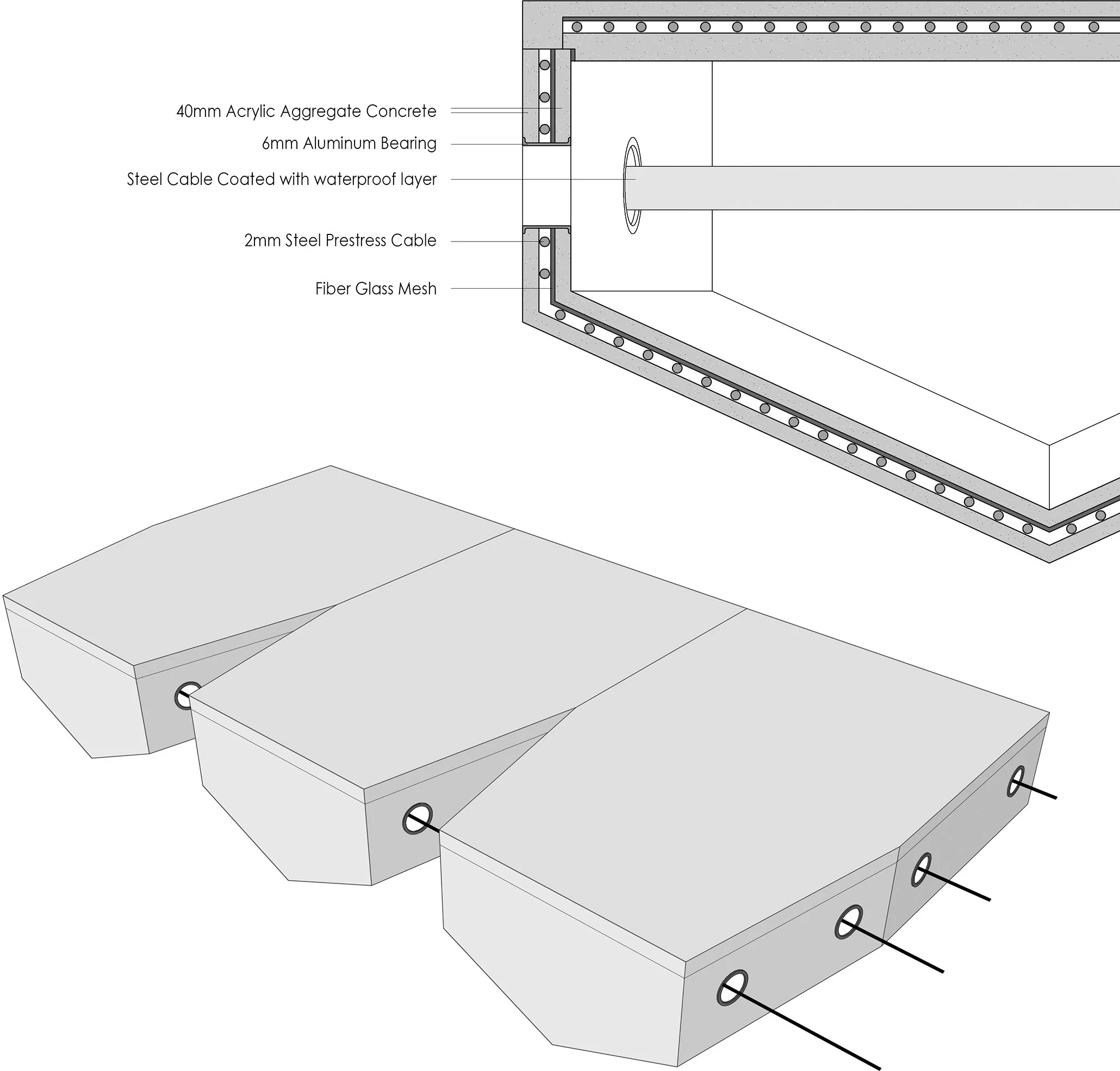 40mm Acrylic Aggregate Concrete

6mm Aluminum Bearing

Steel Cable Coated with waterproof layer

2mm Steel Prestress Cable

Fiber Glass Mesh