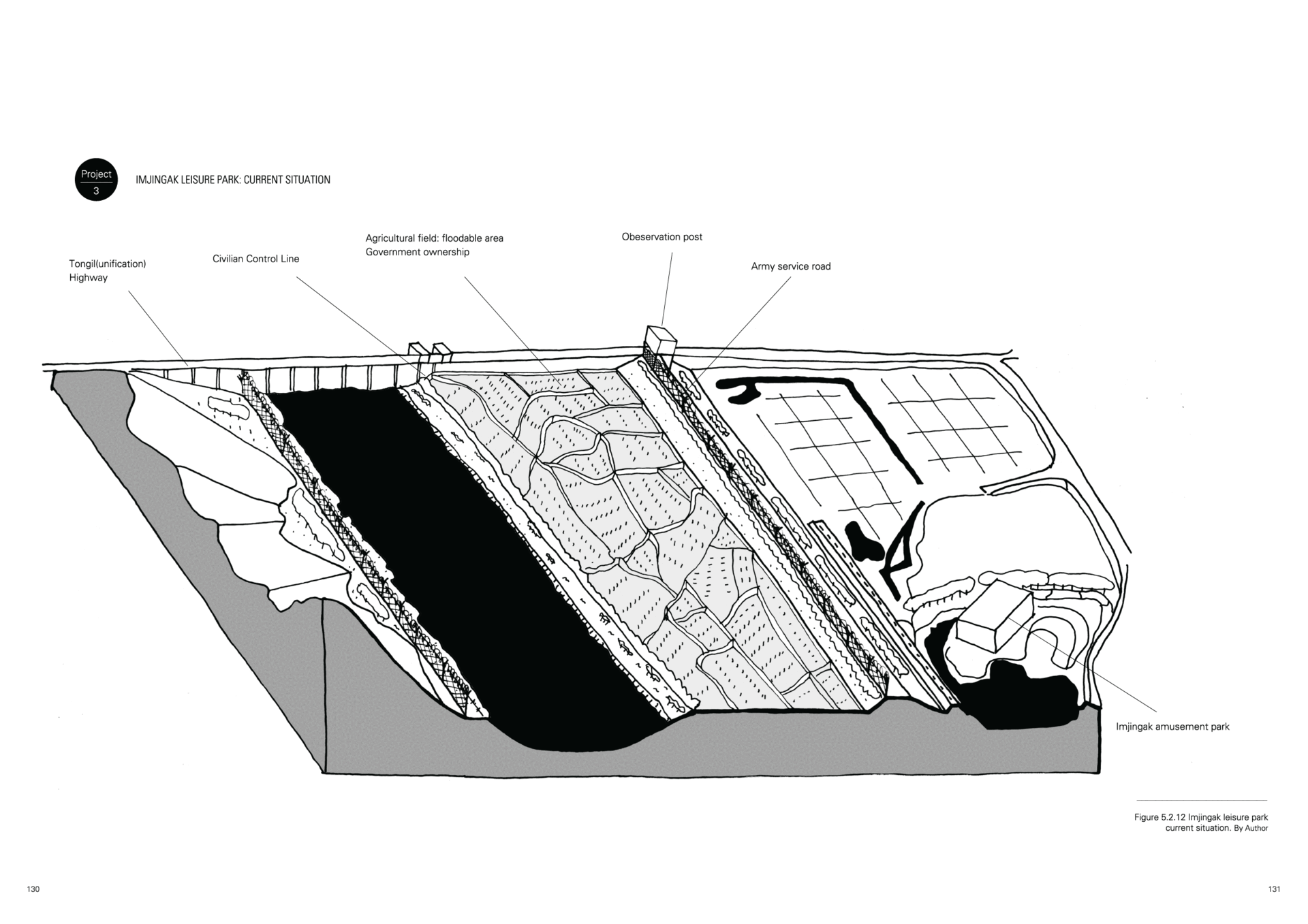 Project
3

IMJINGAK LEISURE PARK: CURRENT SITUATION

Tongil(unification)
Highway

Civilian Control Line

Agricultural field: floodable area
Government ownership

Obeservation post

Army service road

Imjingak amusement park

Figure 5.2.12 Imjingak leisure park current situation. By Author

130

131