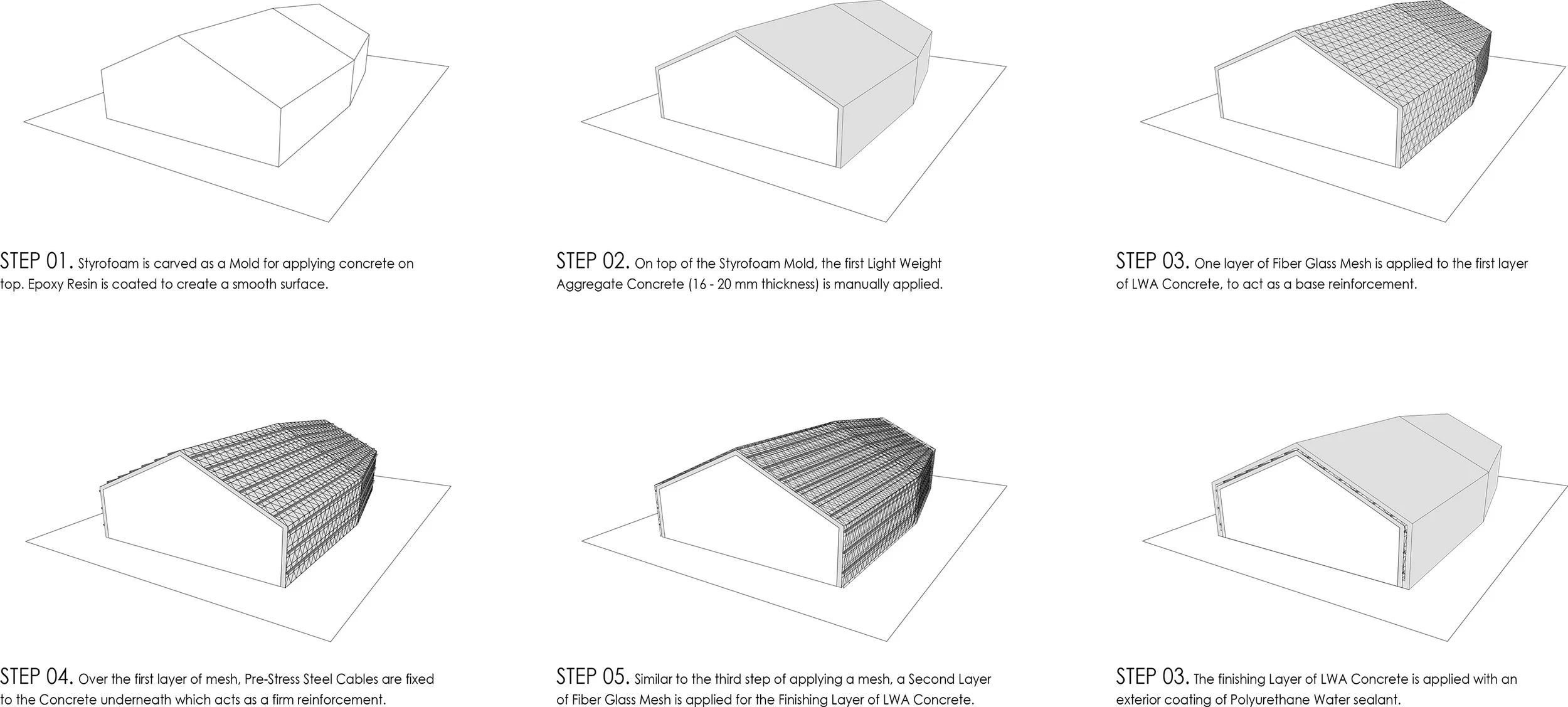 STEP 01. Styrofoam is carved as a Mold for applying concrete on top. Epoxy Resin is coated to create a smooth surface.

STEP 02. On top of the Styrofoam Mold, the first Light Weight Aggregate Concrete (16 - 20 mm thickness) is manually applied.

STEP 03. One layer of Fiber Glass Mesh is applied to the first layer of LWA Concrete, to act as a base reinforcement.

STEP 04. Over the first layer of mesh, Pre-Stress Steel Cables are fixed to the Concrete underneath which acts as a firm reinforcement.

STEP 05. Similar to the third step of applying a mesh, a Second Layer of Fiber Glass Mesh is applied for the Finishing Layer of LWA Concrete.

STEP 03. The finishing Layer of LWA Concrete is applied with an exterior coating of Polyurethane Water sealant.