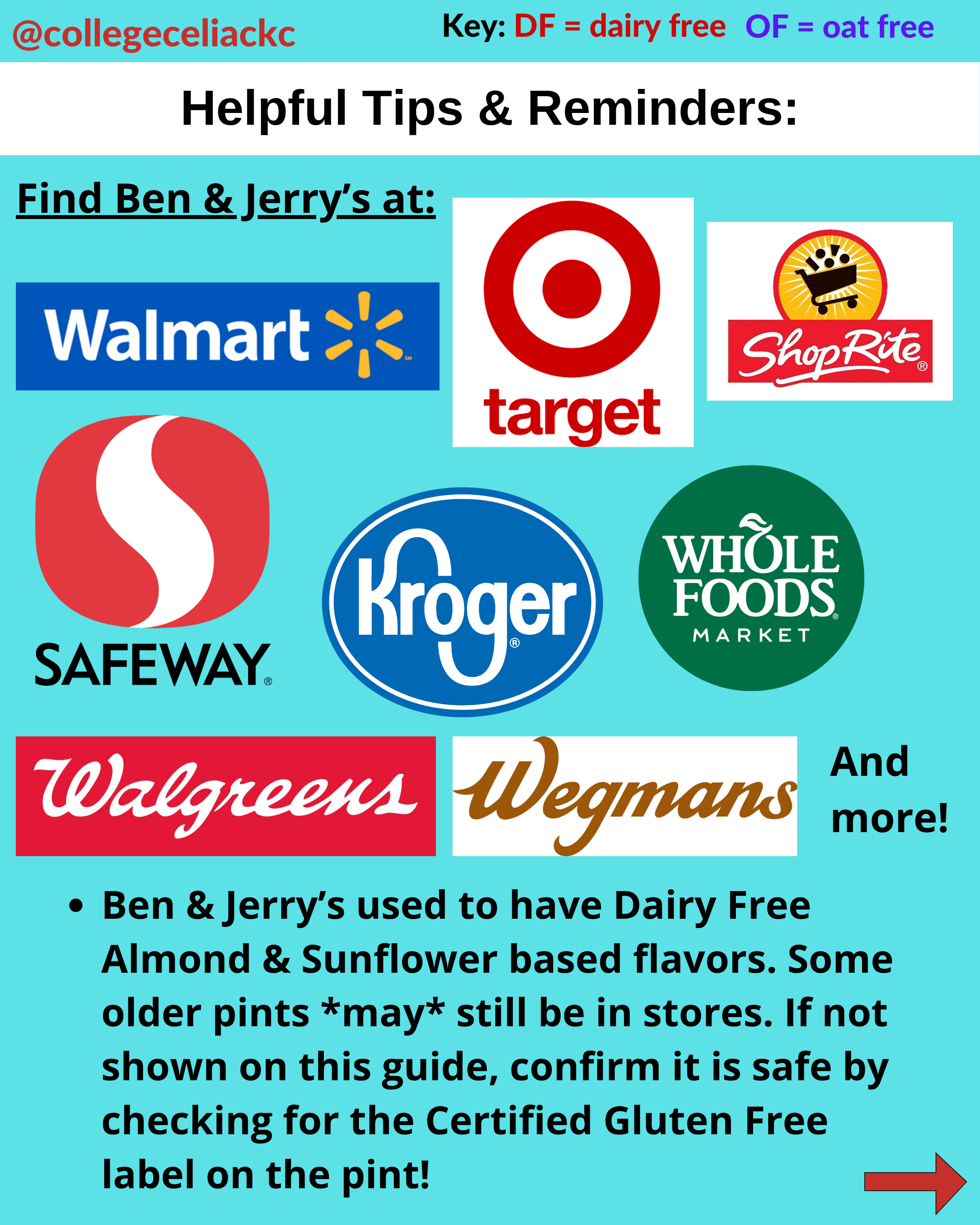 @collegeceliackc

Key: DF = dairy free OF = oat free

Helpful Tips & Reminders:

Find Ben & Jerry's at:

Walmart

target

ShopRite

SAFEWAY

Kroger

WHOLE FOODS MARKET

Walgreens

Wegmans

And more!

• Ben & Jerry's used to have Dairy Free Almond & Sunflower based flavors. Some older pints *may* still be in stores. If not shown on this guide, confirm it is safe by checking for the Certified Gluten Free label on the pint!