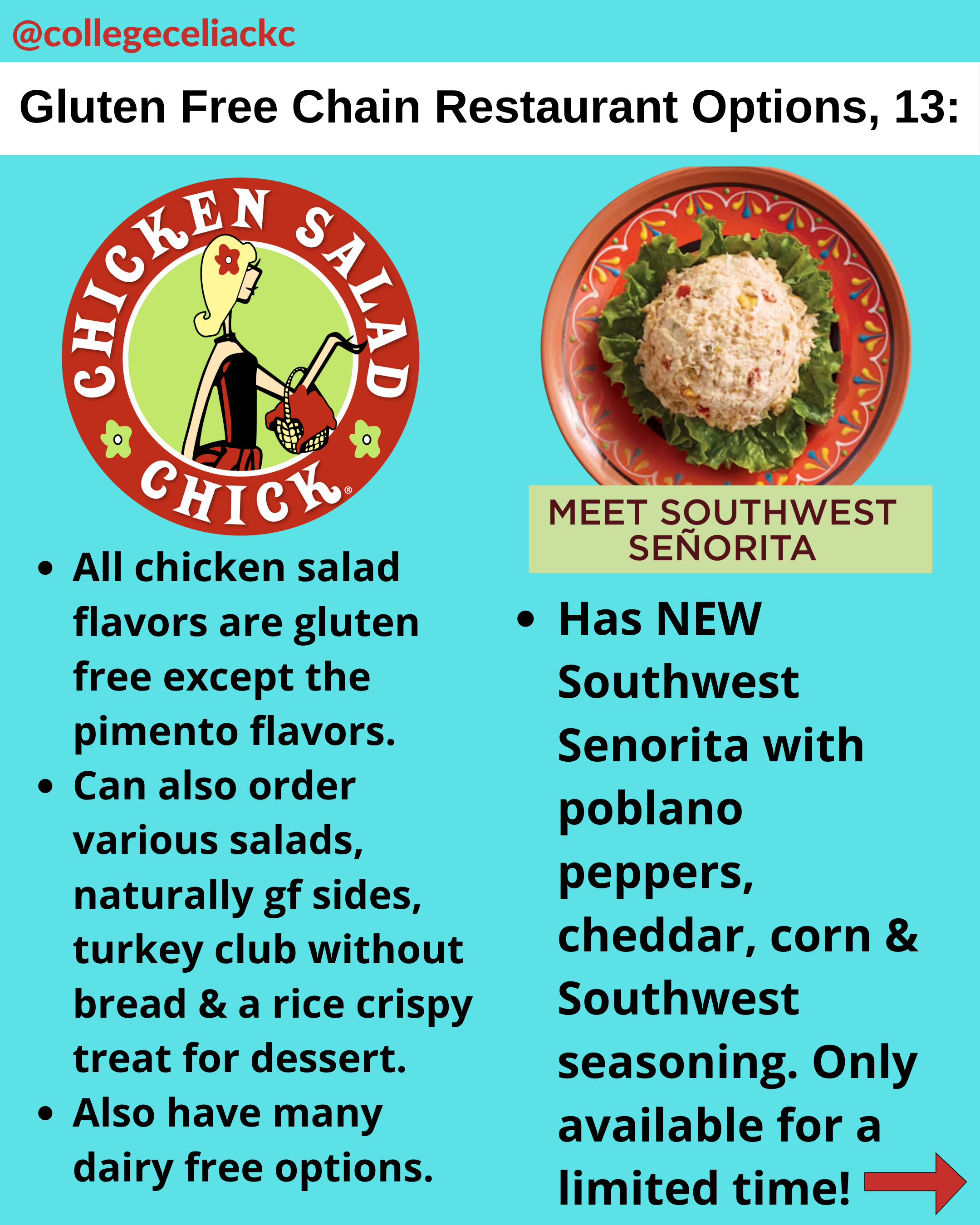 @collegeceliackc

Gluten Free Chain Restaurant Options, 13:

CHICKEN SALAD CHICK®

- All chicken salad flavors are gluten free except the pimento flavors.
- Can also order various salads, naturally gf sides, turkey club without bread & a rice crispy treat for dessert.
- Also have many dairy free options.

MEET SOUTHWEST SEÑORITA

- Has NEW Southwest Senorita with poblano peppers, cheddar, corn & Southwest seasoning. Only available for a limited time!