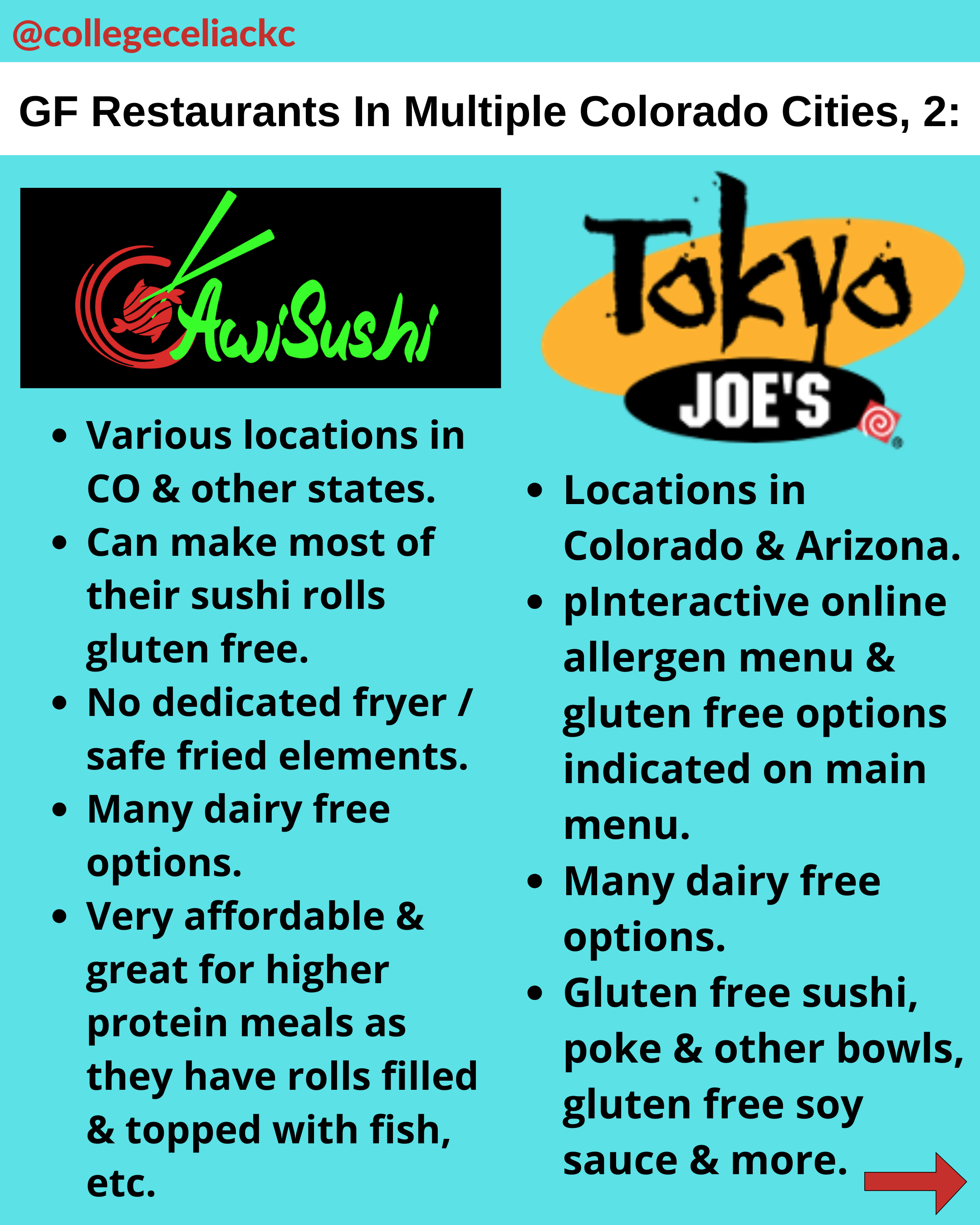 @collegeceliackc

GF Restaurants In Multiple Colorado Cities, 2:

AwiSushi

- Various locations in CO & other states.
- Can make most of their sushi rolls gluten free.
- No dedicated fryer / safe fried elements.
- Many dairy free options.
- Very affordable & great for higher protein meals as they have rolls filled & topped with fish, etc.

Tokyo JOE'S

- Locations in Colorado & Arizona.
- pInteractive online allergen menu & gluten free options indicated on main menu.
- Many dairy free options.
- Gluten free sushi, poke & other bowls, gluten free soy sauce & more.