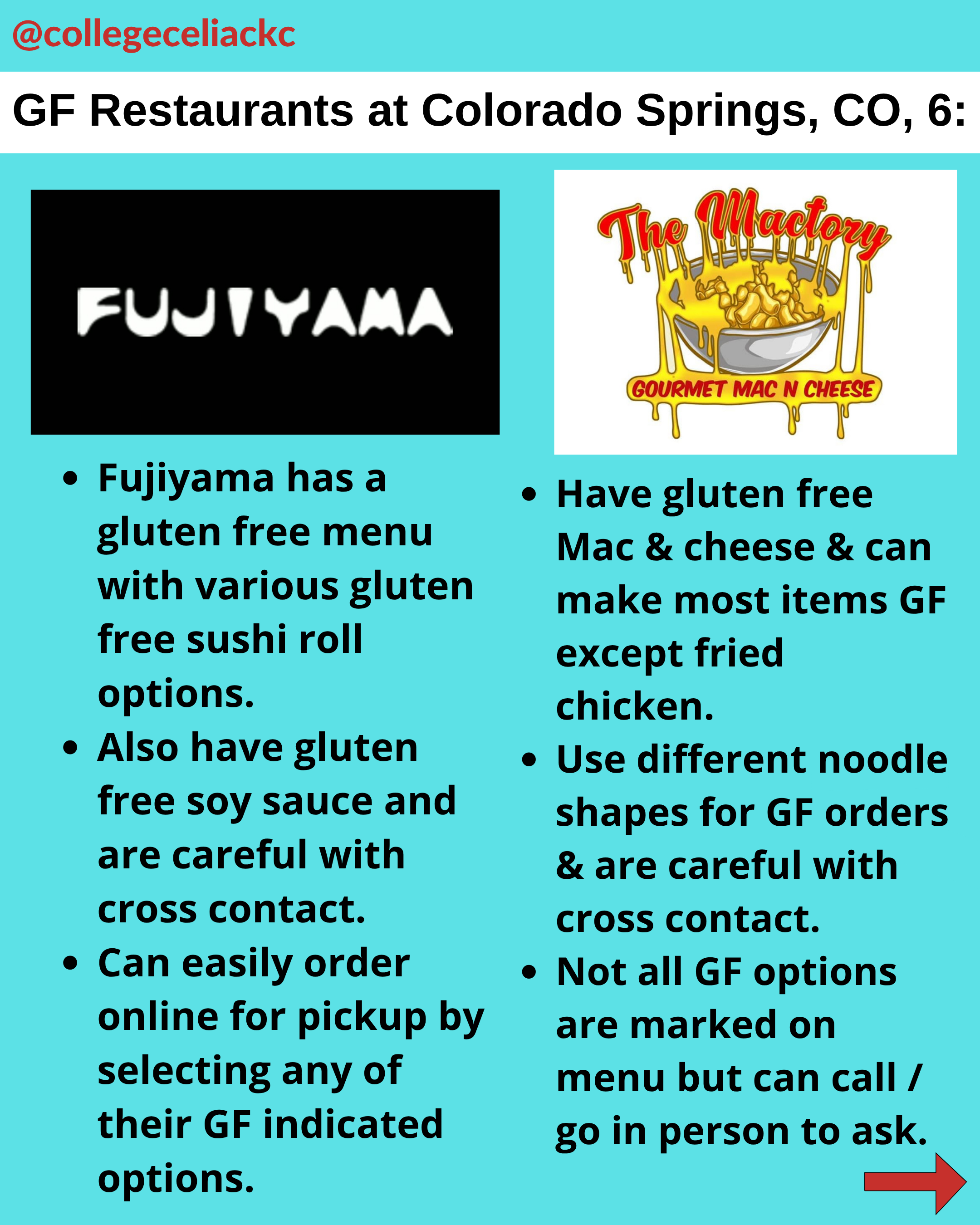 @collegeceliackc

GF Restaurants at Colorado Springs, CO, 6:

FUJIYAMA

- Fujiyama has a gluten free menu with various gluten free sushi roll options.
- Also have gluten free soy sauce and are careful with cross contact.
- Can easily order online for pickup by selecting any of their GF indicated options.

The Mactory
GOURMET MAC N CHEESE

- Have gluten free Mac & cheese & can make most items GF except fried chicken.
- Use different noodle shapes for GF orders & are careful with cross contact.
- Not all GF options are marked on menu but can call / go in person to ask.