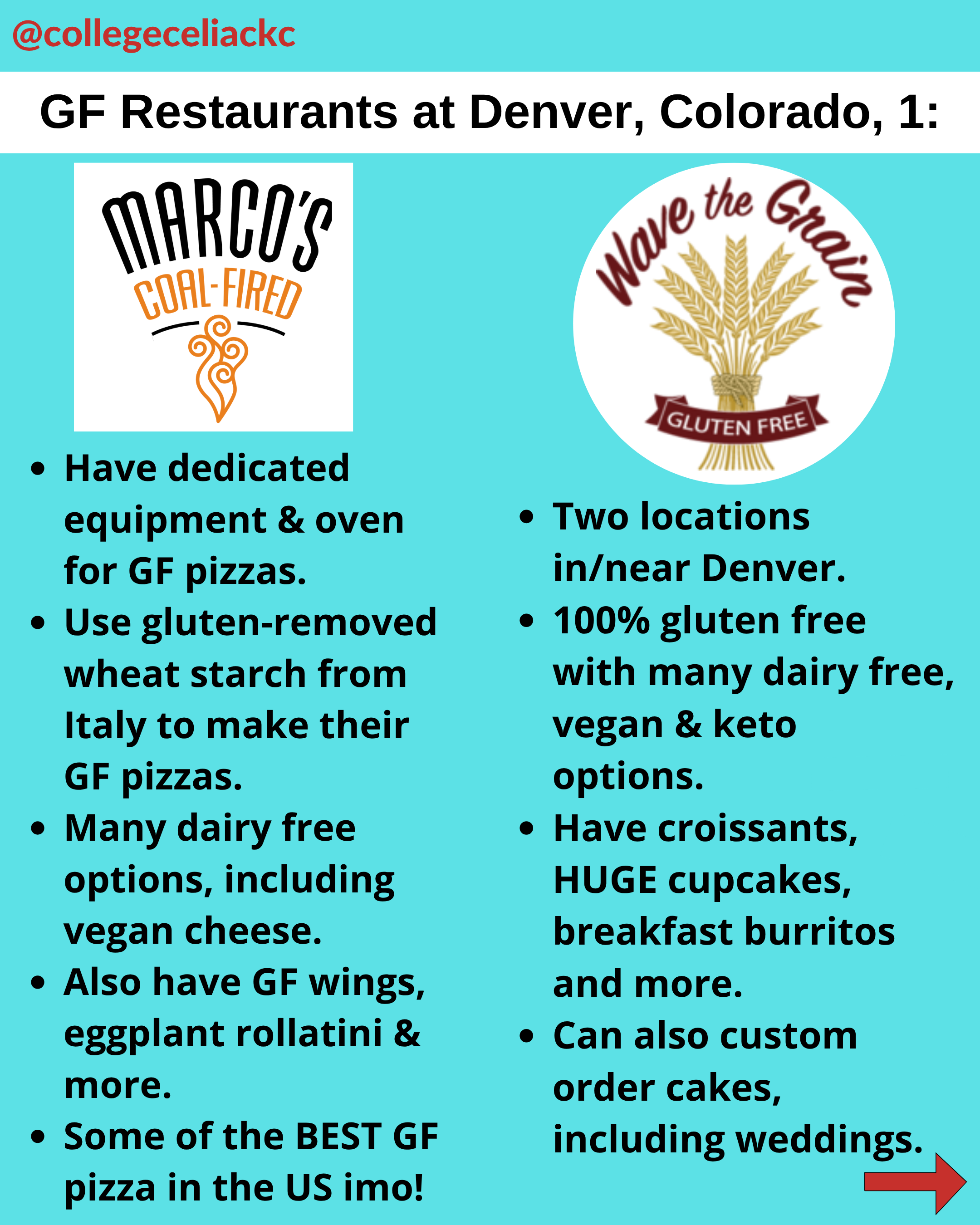 @collegeceliackc

GF Restaurants at Denver, Colorado, 1:

MARCO'S
COAL-FIRED

- Have dedicated equipment & oven for GF pizzas.
- Use gluten-removed wheat starch from Italy to make their GF pizzas.
- Many dairy free options, including vegan cheese.
- Also have GF wings, eggplant rollatini & more.
- Some of the BEST GF pizza in the US imo!

Wave the Grain
GLUTEN FREE

- Two locations in/near Denver.
- 100% gluten free with many dairy free, vegan & keto options.
- Have croissants, HUGE cupcakes, breakfast burritos and more.
- Can also custom order cakes, including weddings.