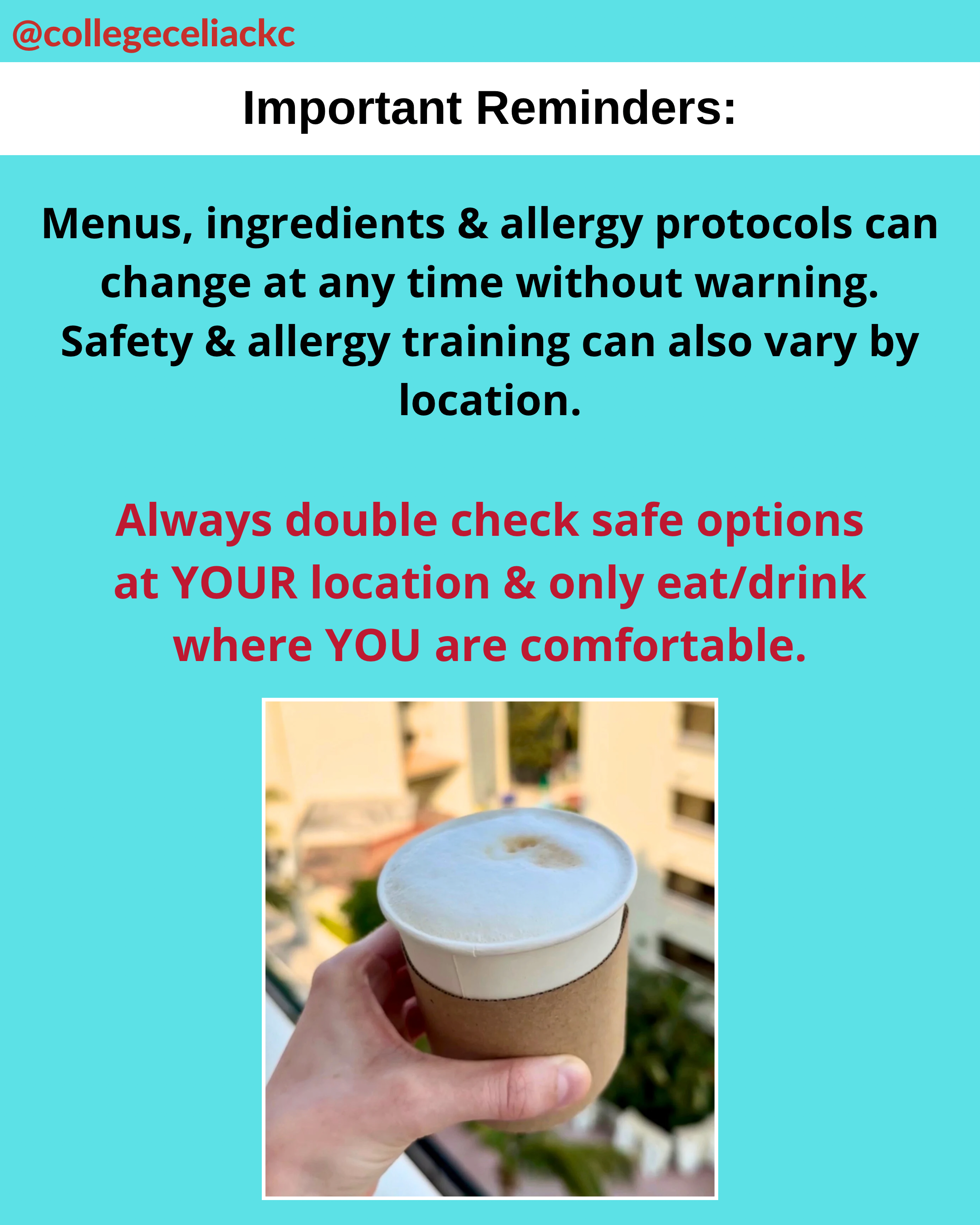 @collegeceliackc

Important Reminders:

Menus, ingredients & allergy protocols can change at any time without warning. Safety & allergy training can also vary by location.

Always double check safe options at YOUR location & only eat/drink where YOU are comfortable.