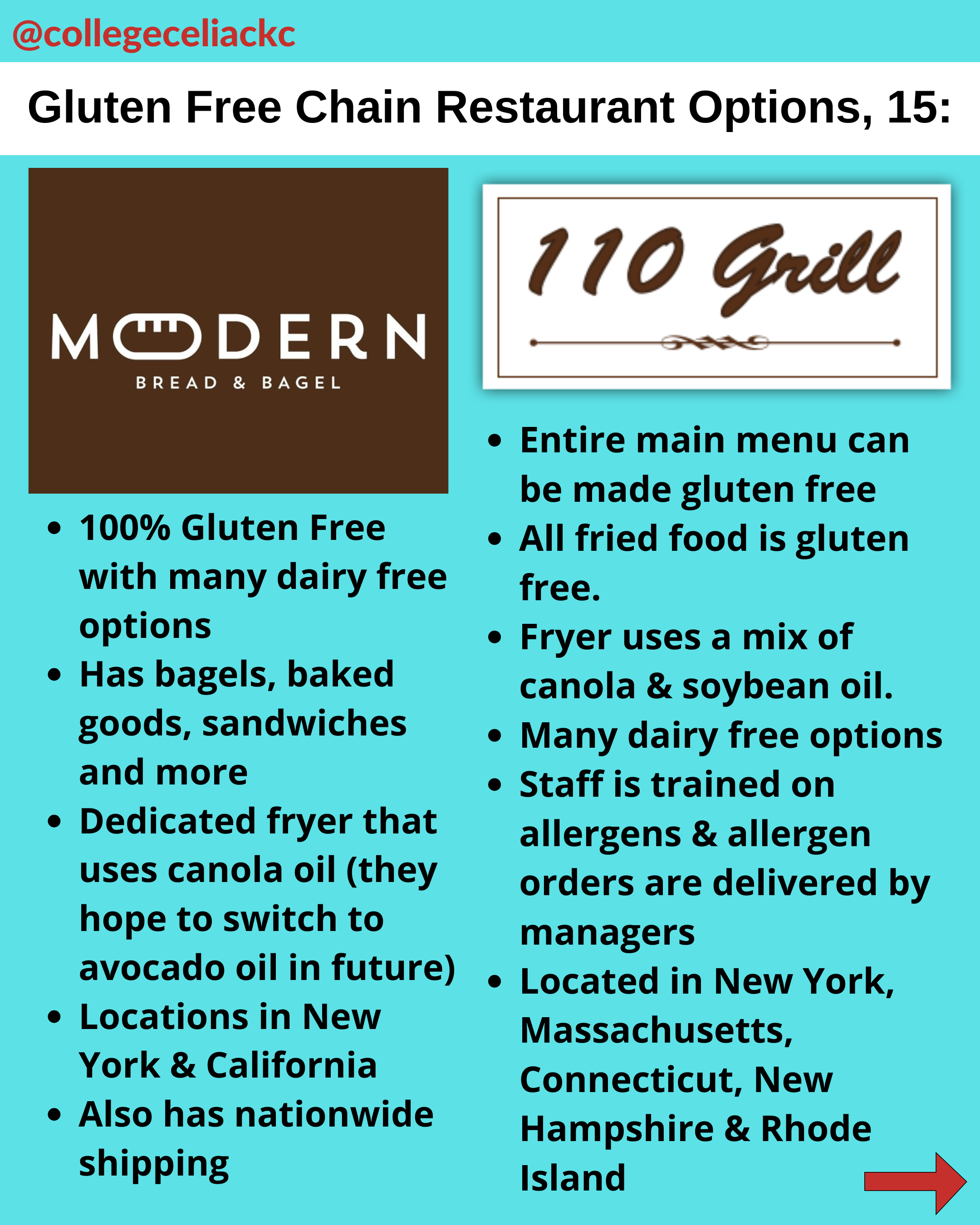 @collegeceliackc

Gluten Free Chain Restaurant Options, 15:

MODERN
BREAD & BAGEL

- 100% Gluten Free with many dairy free options
- Has bagels, baked goods, sandwiches and more
- Dedicated fryer that uses canola oil (they hope to switch to avocado oil in future)
- Locations in New York & California
- Also has nationwide shipping

110 Grill

- Entire main menu can be made gluten free
- All fried food is gluten free.
- Fryer uses a mix of canola & soybean oil.
- Many dairy free options
- Staff is trained on allergens & allergen orders are delivered by managers
- Located in New York, Massachusetts, Connecticut, New Hampshire & Rhode Island