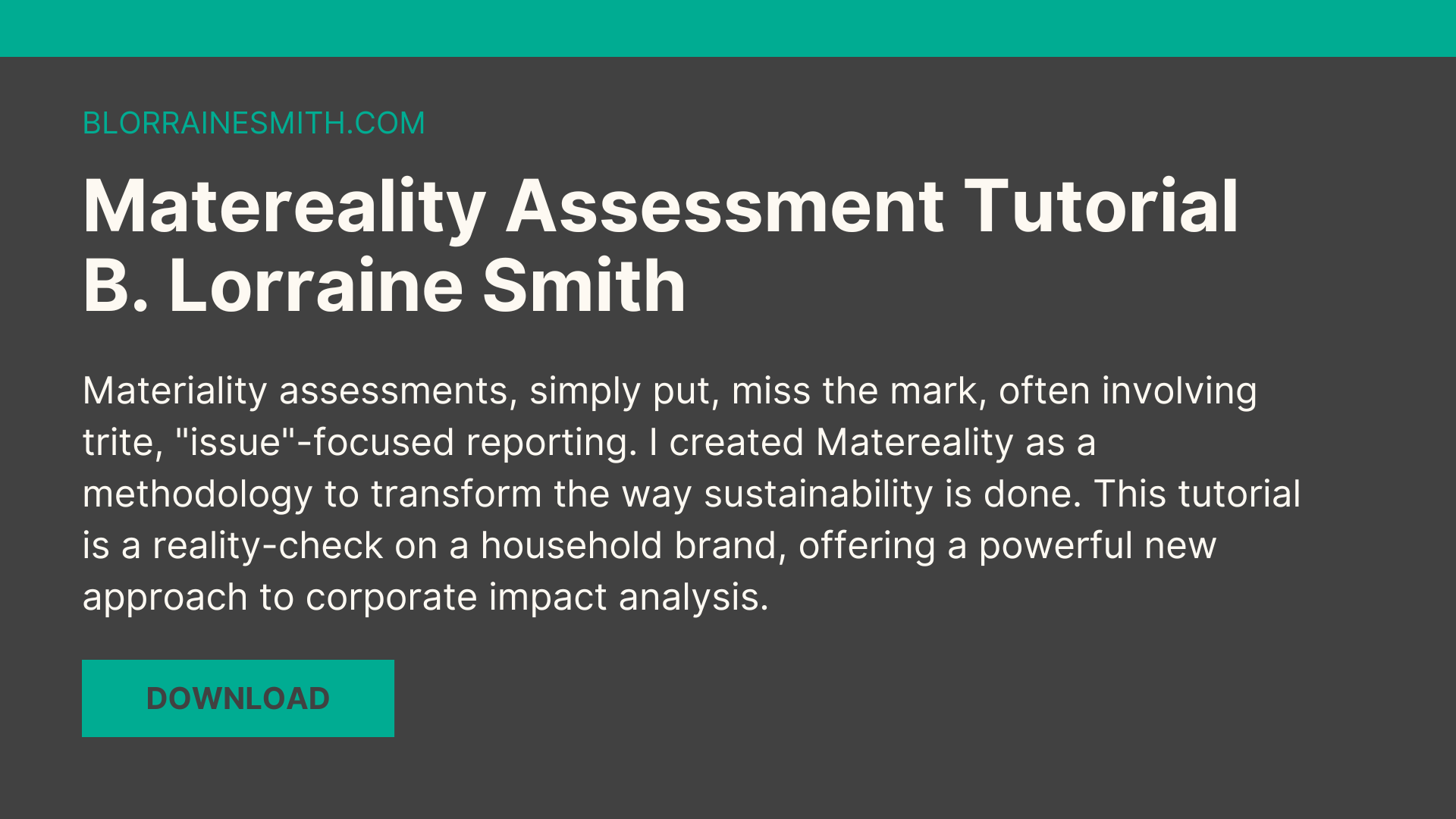 BLORRAINESMITH.COM

Matereality Assessment Tutorial
B. Lorraine Smith

Materiality assessments, simply put, miss the mark, often involving trite, "issue"-focused reporting. I created Matereality as a methodology to transform the way sustainability is done. This tutorial is a reality-check on a household brand, offering a powerful new approach to corporate impact analysis.

DOWNLOAD