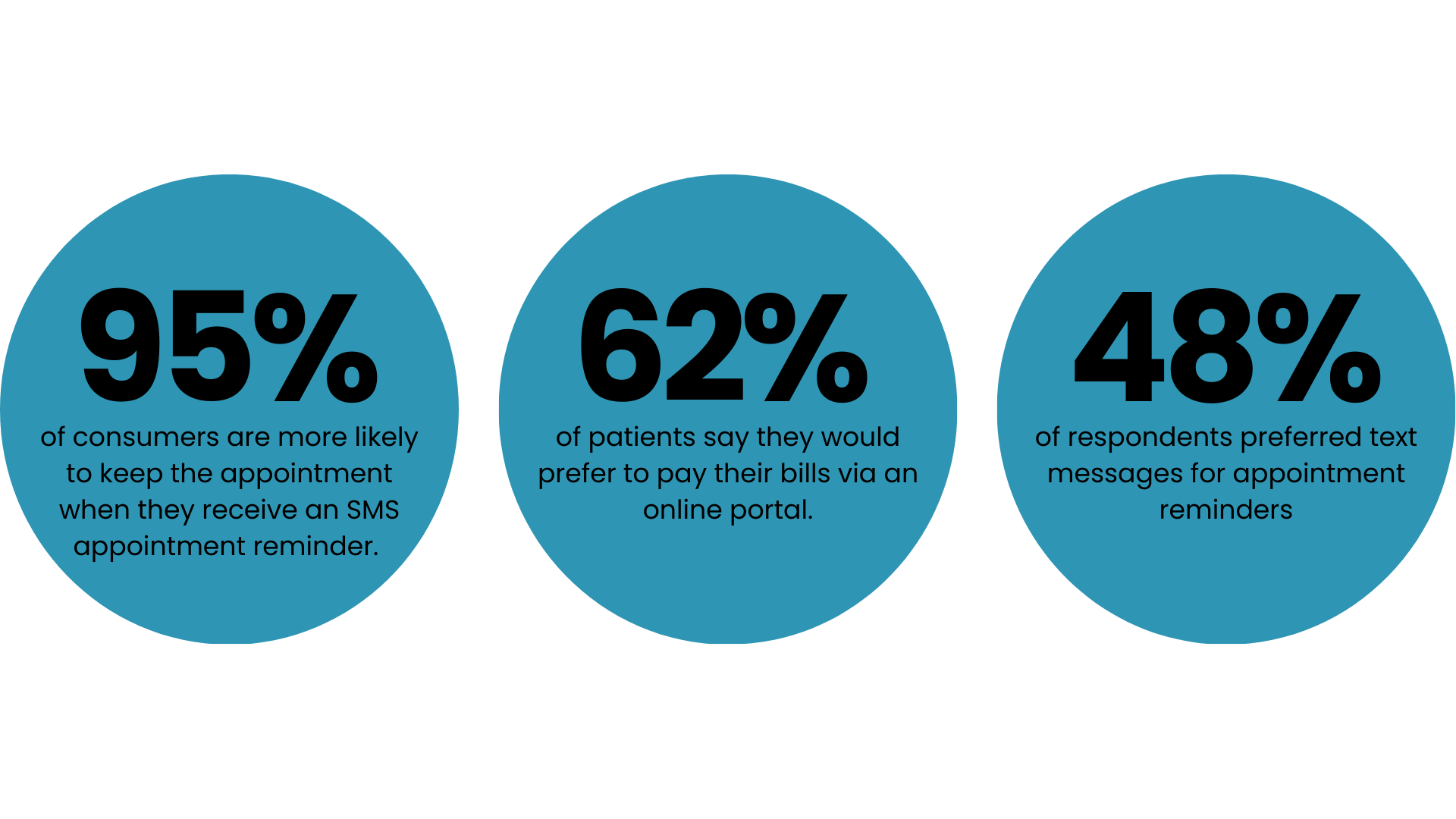 95%

of consumers are more likely to keep the appointment when they receive an SMS appointment reminder.

62%

of patients say they would prefer to pay their bills via an online portal.

48%

of respondents preferred text messages for appointment reminders