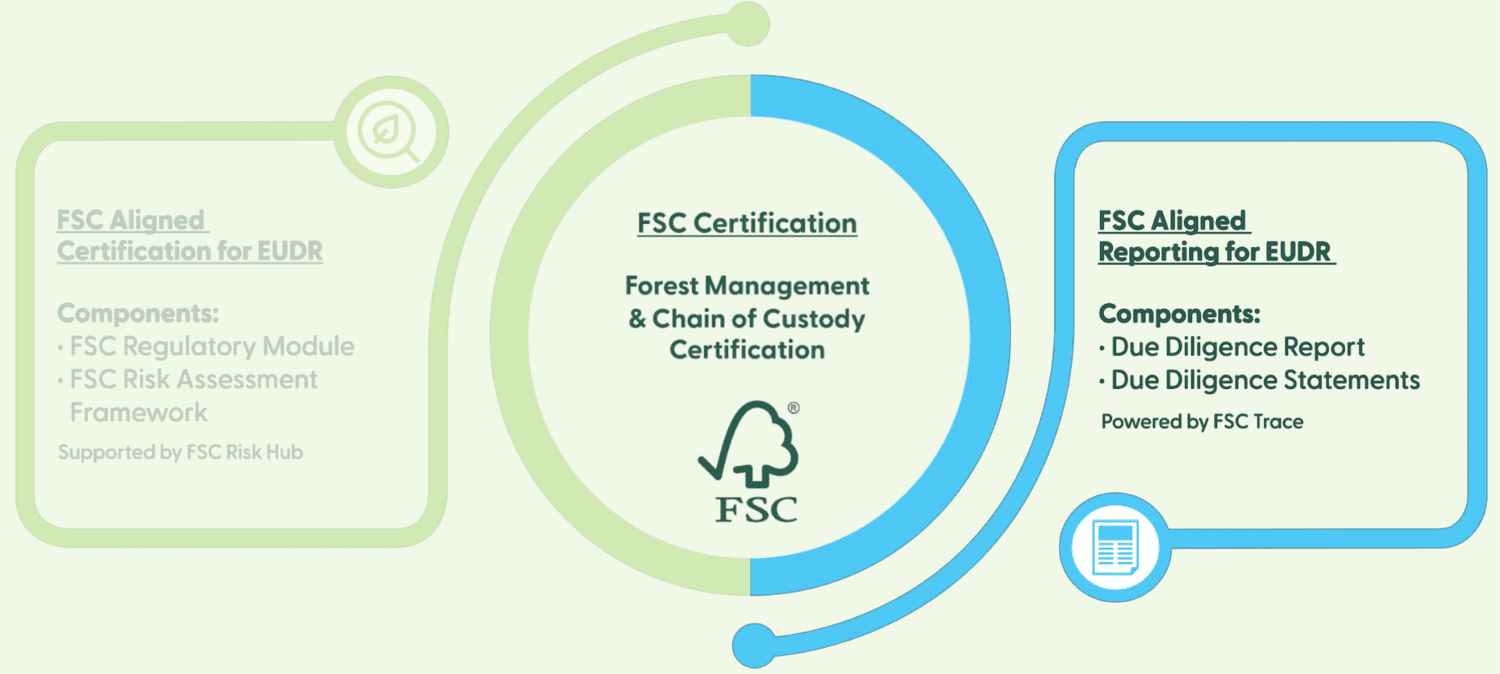 FSC Aligned Certification for EUDR

Components:
· FSC Regulatory Module
· FSC Risk Assessment Framework

Supported by FSC Risk Hub

FSC Certification

Forest Management & Chain of Custody Certification

®

FSC

FSC Aligned Reporting for EUDR

Components:
· Due Diligence Report
· Due Diligence Statements

Powered by FSC Trace