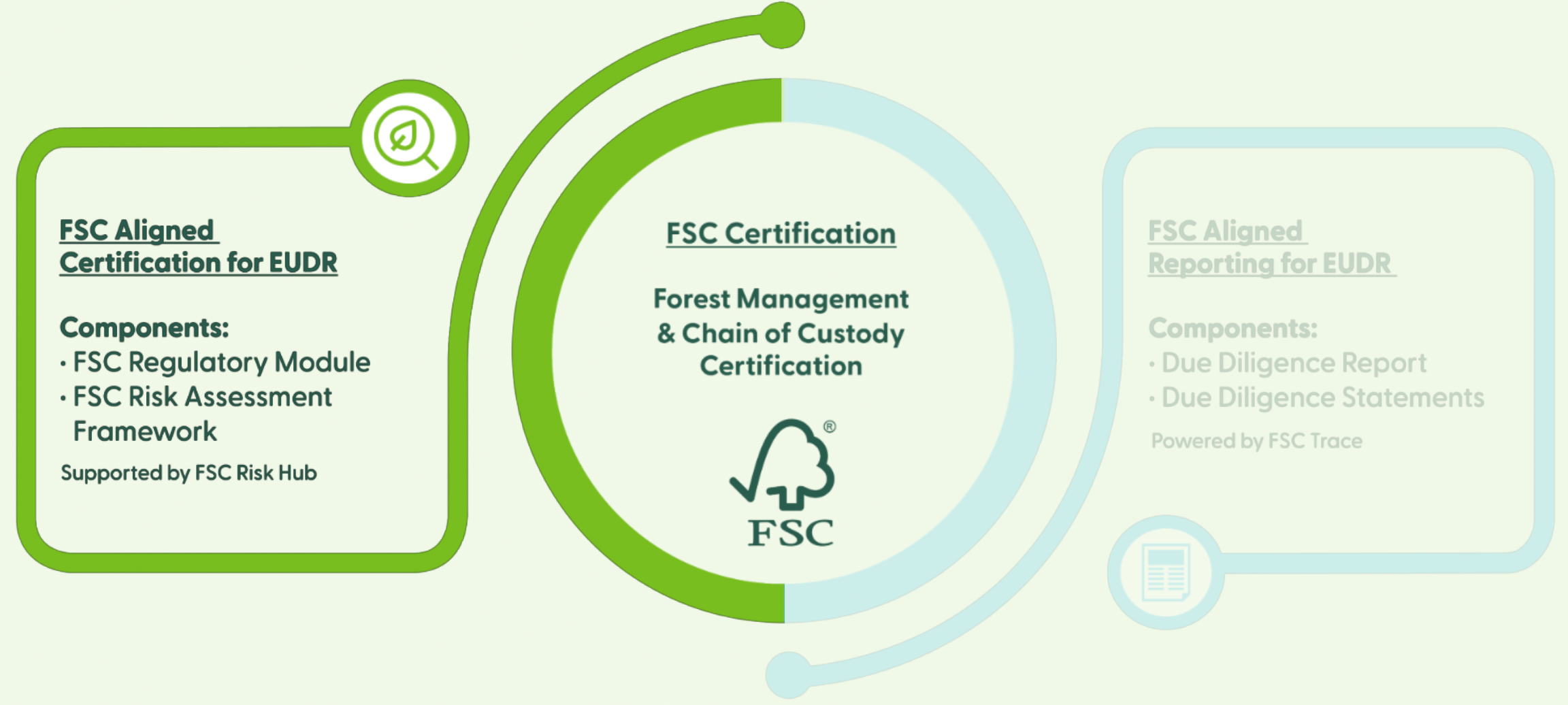 FSC Aligned Certification for EUDR

Components:
· FSC Regulatory Module
· FSC Risk Assessment Framework

Supported by FSC Risk Hub

FSC Certification

Forest Management & Chain of Custody Certification

®
FSC

FSC Aligned Reporting for EUDR

Components:
· Due Diligence Report
· Due Diligence Statements

Powered by FSC Trace