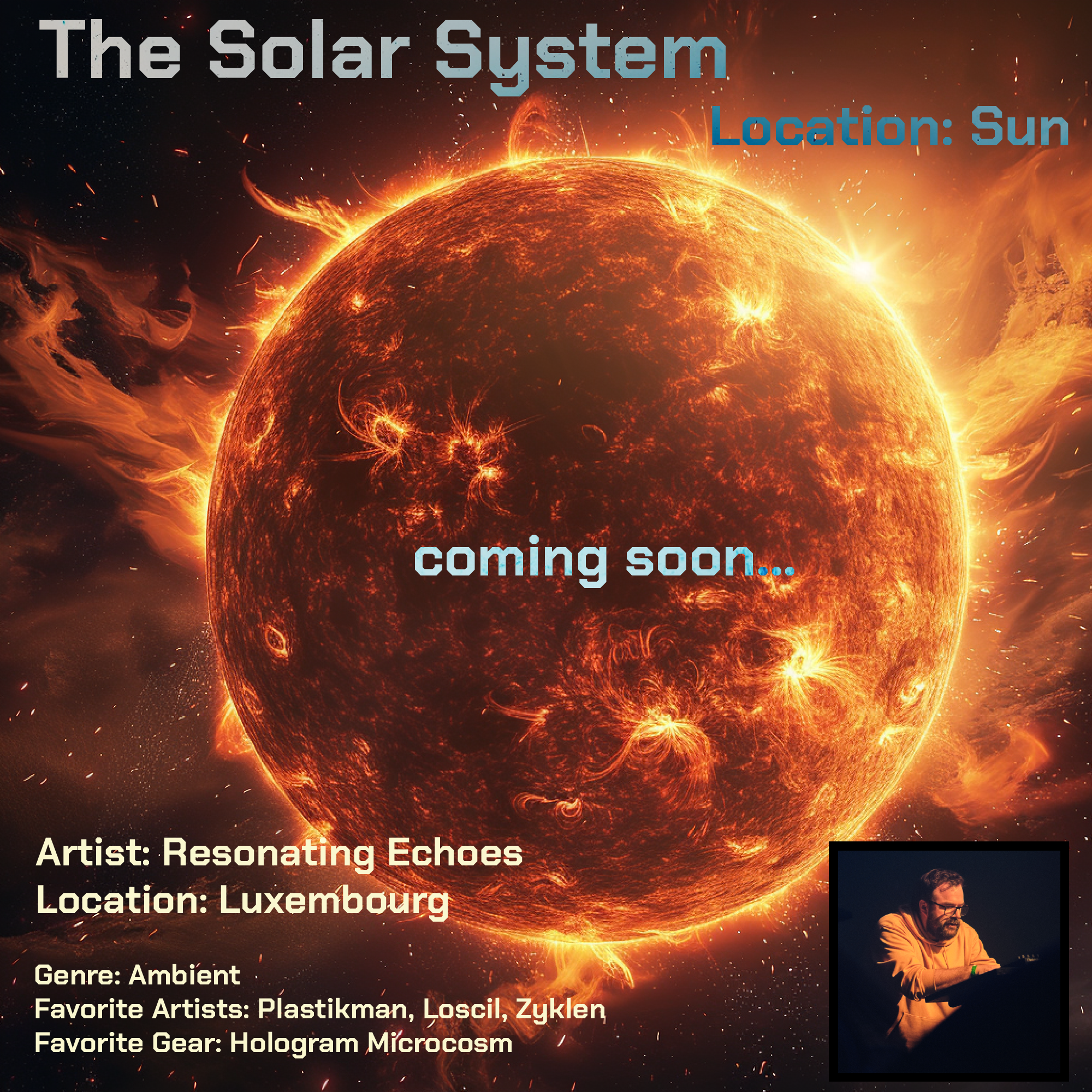 The Solar System

Location: Sun

coming soon...

Artist: Resonating Echoes
Location: Luxembourg

Genre: Ambient
Favorite Artists: Plastikman, Loscil, Zyklen
Favorite Gear: Hologram Microcosm