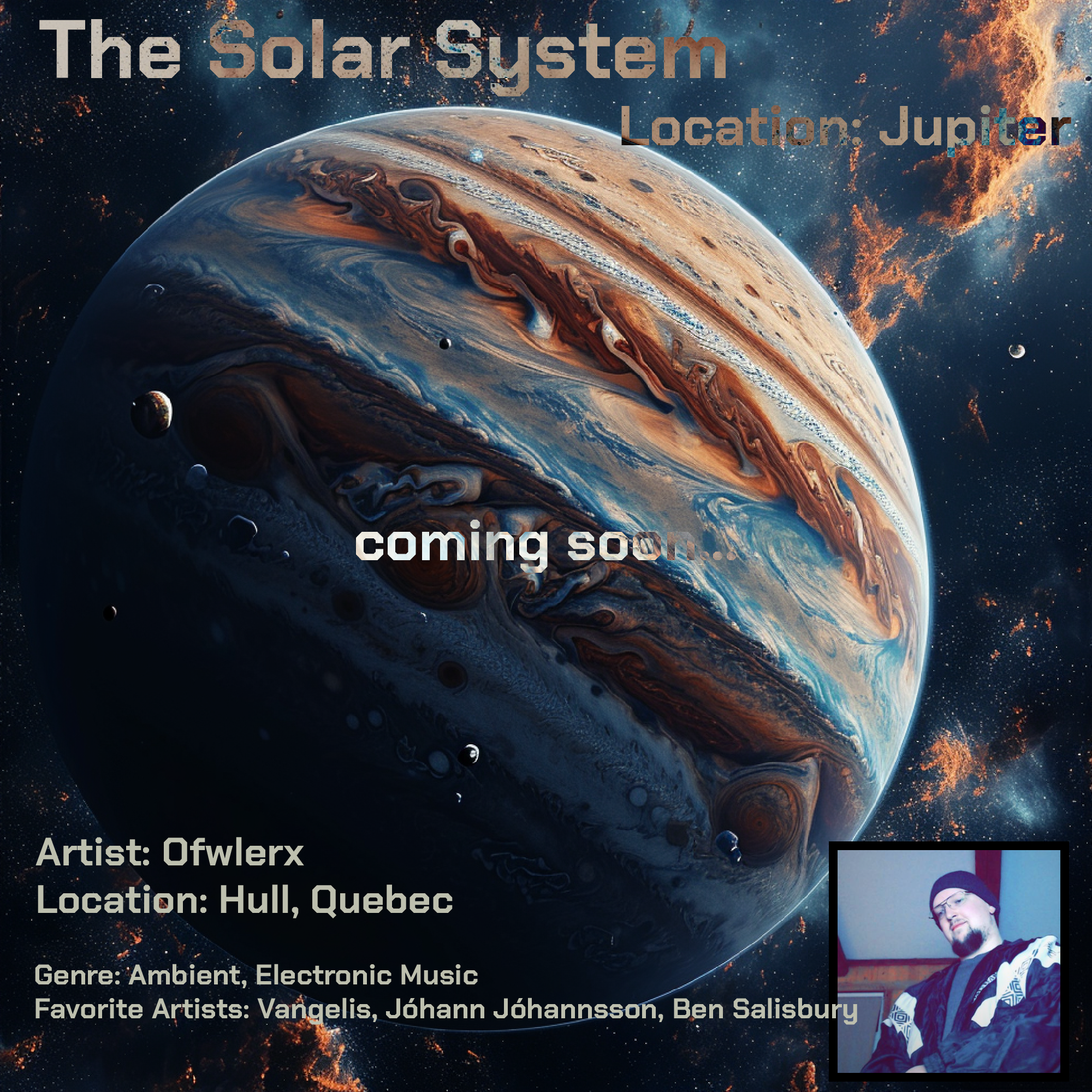 The Solar System

Location: Jupiter

coming soon...

Artist: Ofwlerx
Location: Hull, Quebec

Genre: Ambient, Electronic Music
Favorite Artists: Vangelis, Jóhann Jóhannsson, Ben Salisbury