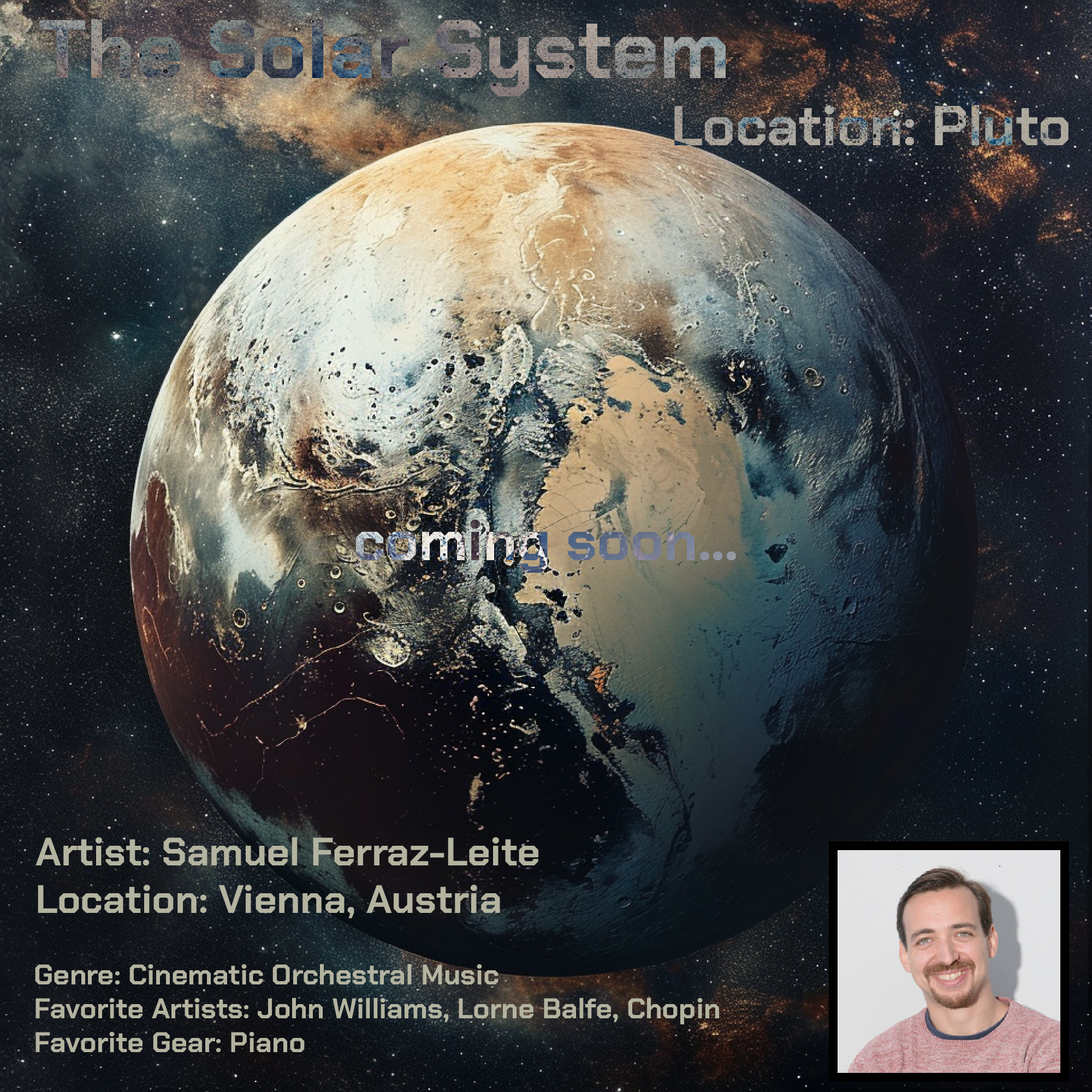 The Solar System

Location: Pluto

coming soon...

Artist: Samuel Ferraz-Leite
Location: Vienna, Austria

Genre: Cinematic Orchestral Music
Favorite Artists: John Williams, Lorne Balfe, Chopin
Favorite Gear: Piano