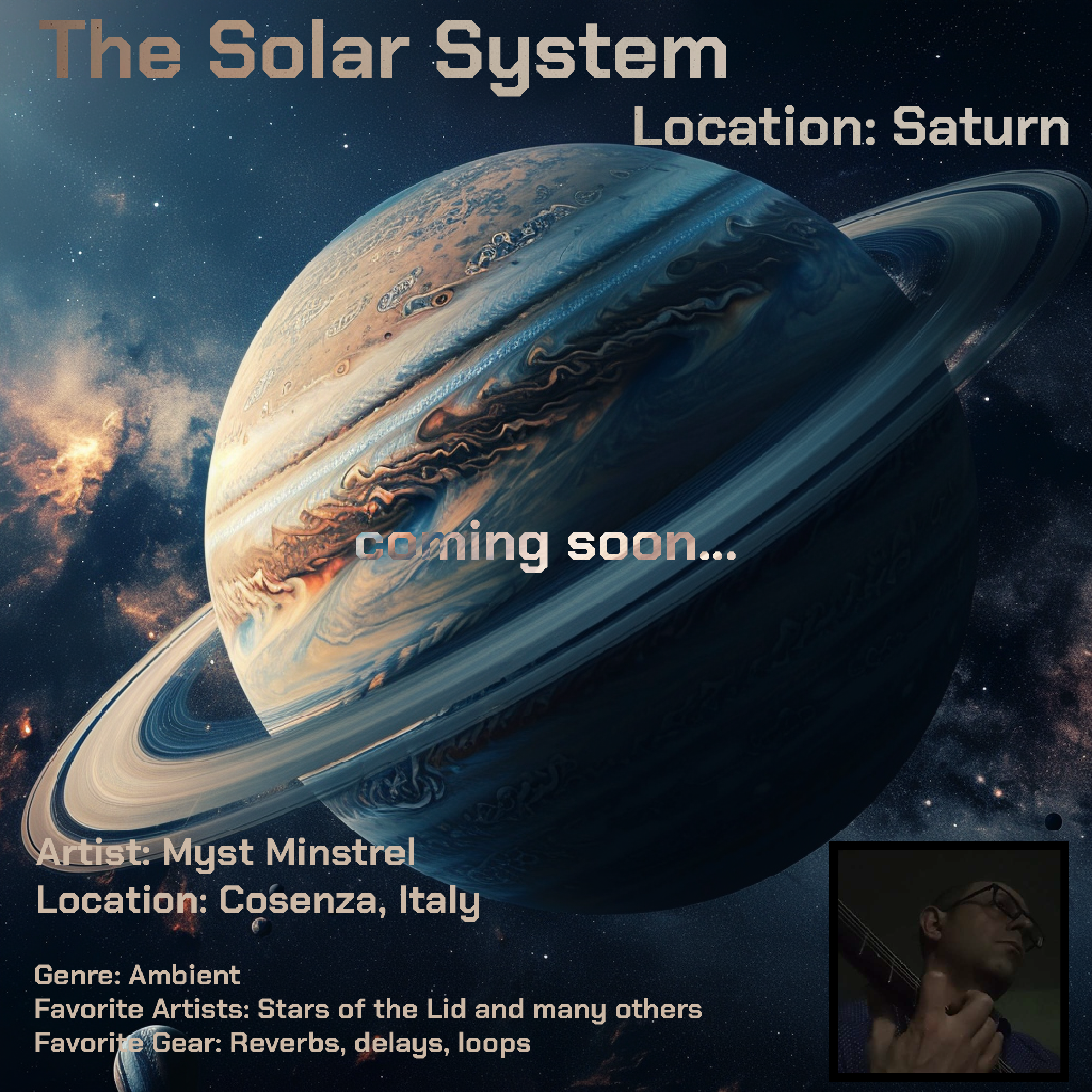 The Solar System

Location: Saturn

coming soon...

Artist: Myst Minstrel
Location: Cosenza, Italy

Genre: Ambient
Favorite Artists: Stars of the Lid and many others
Favorite Gear: Reverbs, delays, loops