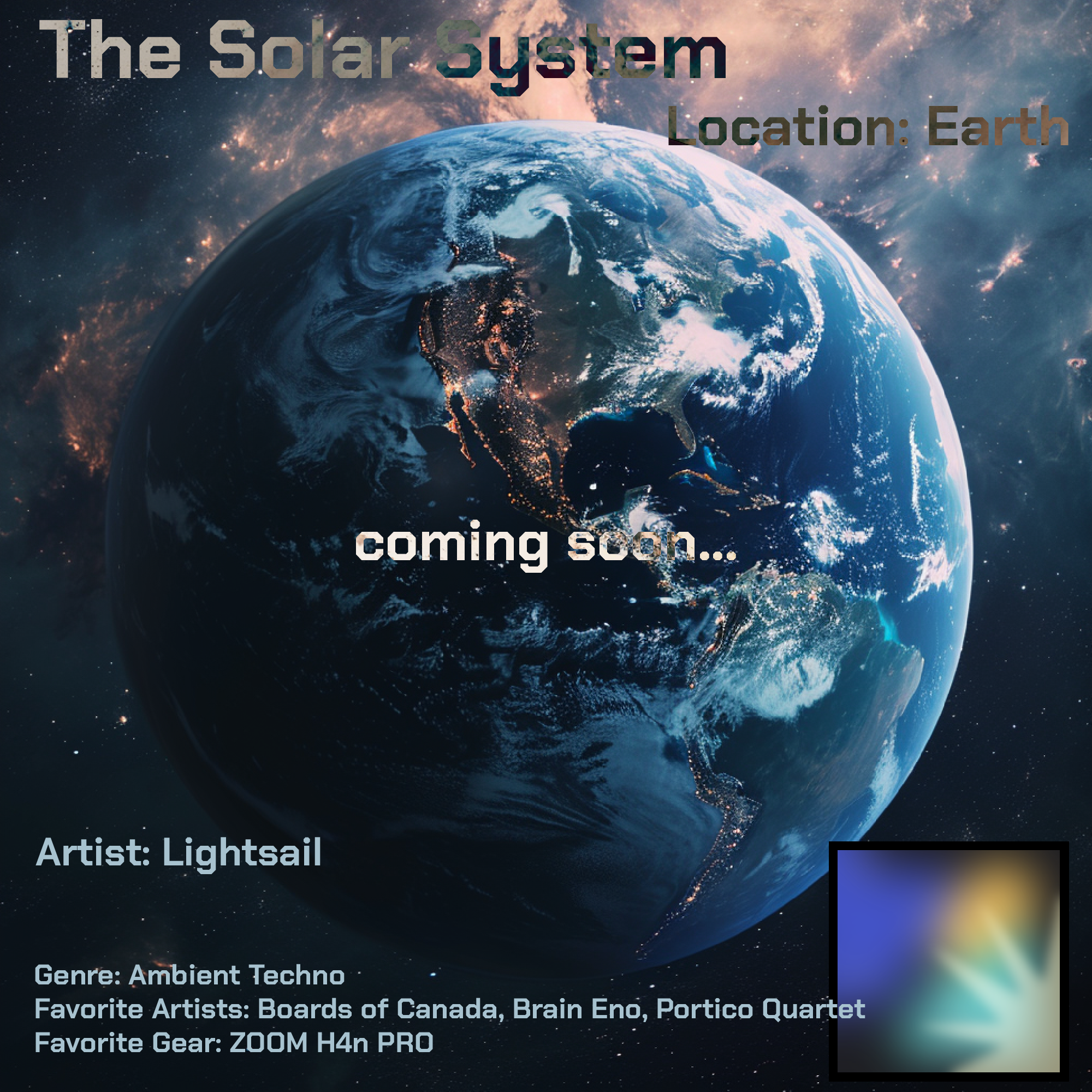 The Solar System

Location: Earth

coming soon...

Artist: Lightsail

Genre: Ambient Techno
Favorite Artists: Boards of Canada, Brain Eno, Portico Quartet
Favorite Gear: ZOOM H4n PRO