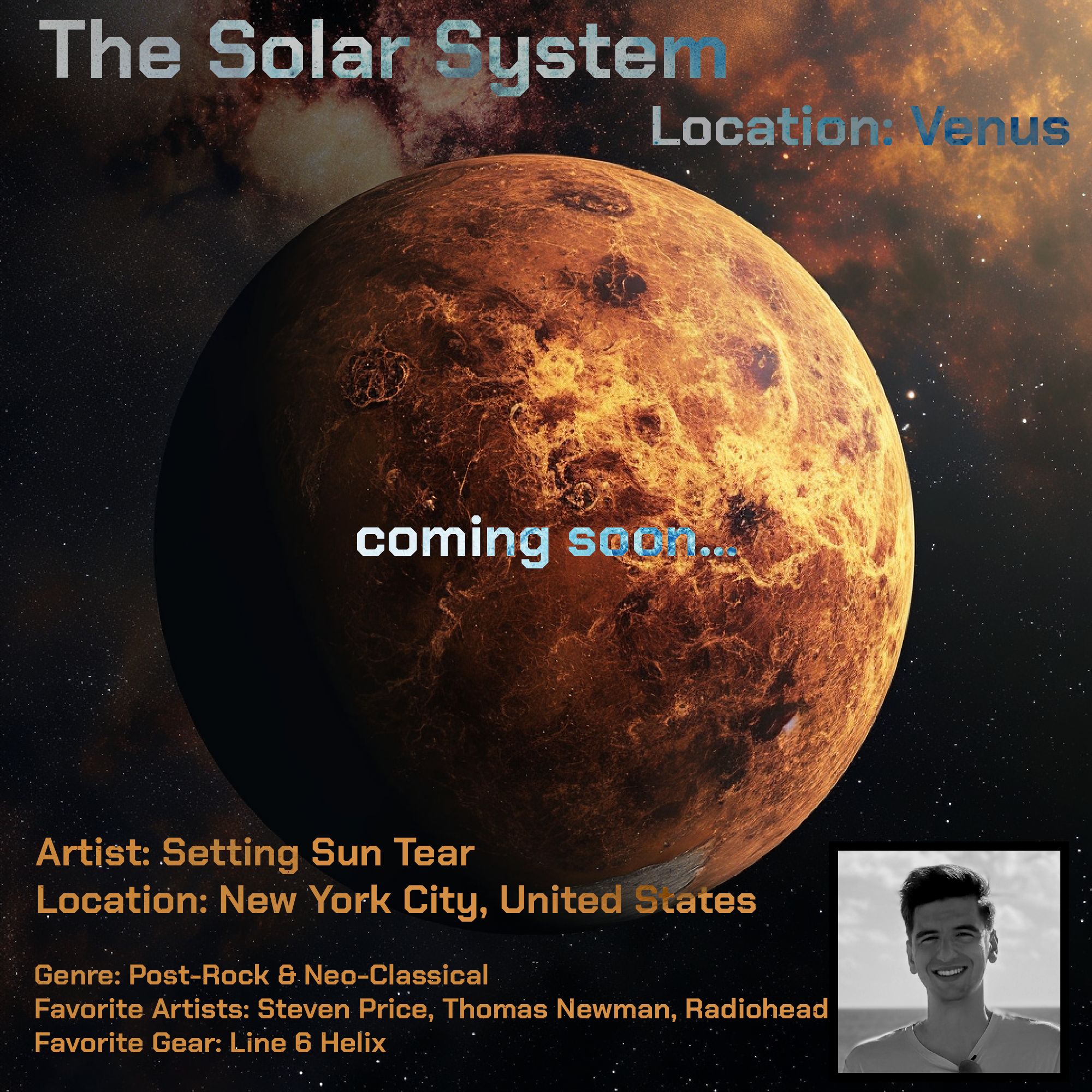 The Solar System

Location: Venus

coming soon...

Artist: Setting Sun Tear
Location: New York City, United States

Genre: Post-Rock & Neo-Classical
Favorite Artists: Steven Price, Thomas Newman, Radiohead
Favorite Gear: Line 6 Helix