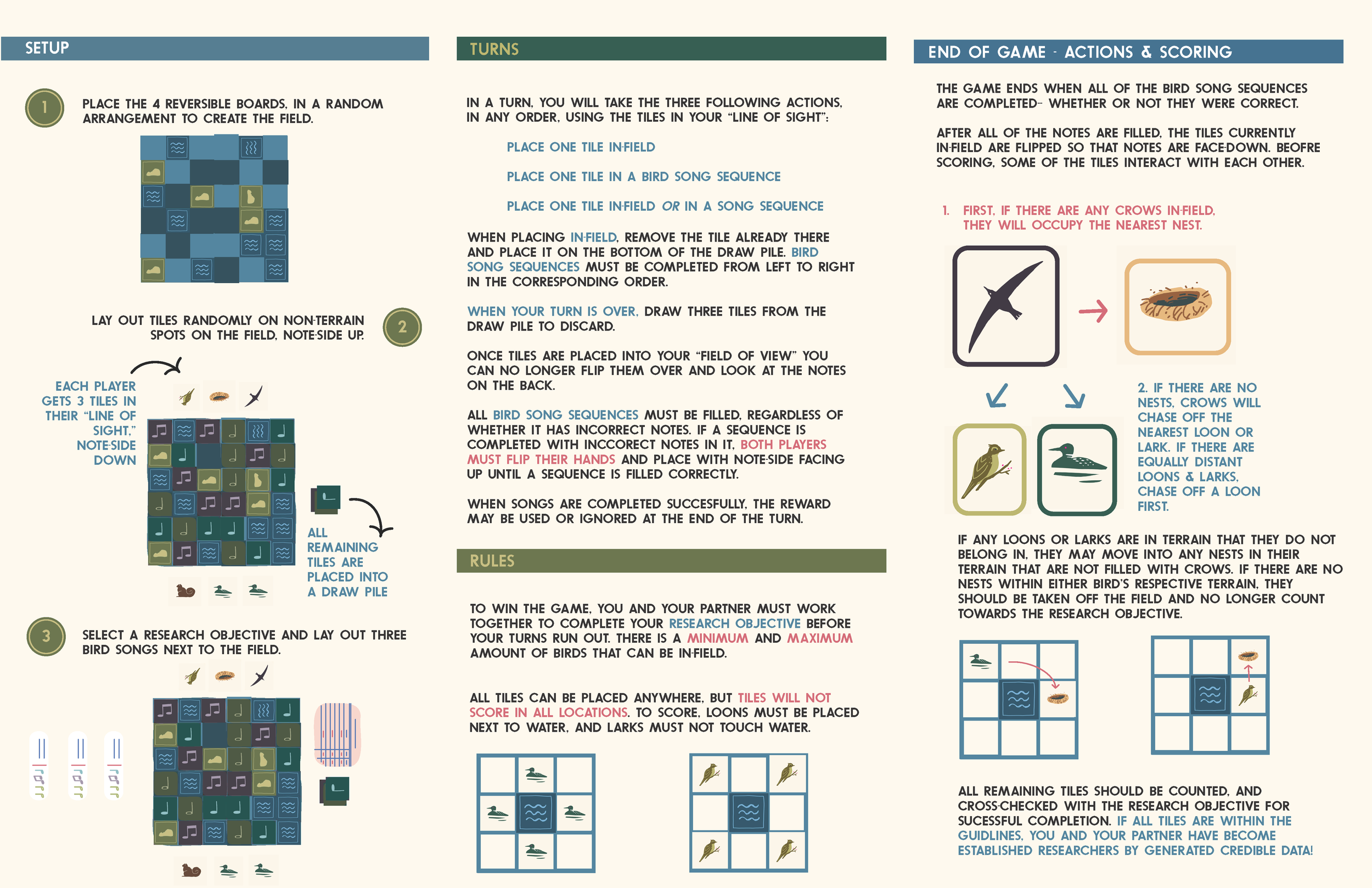 SETUP

1

PLACE THE 4 REVERSIBLE BOARDS, IN A RANDOM ARRANGEMENT TO CREATE THE FIELD.

LAY OUT TILES RANDOMLY ON NON-TERRAIN SPOTS ON THE FIELD, NOTE-SIDE UP.

2

EACH PLAYER GETS 3 TILES IN THEIR "LINE OF SIGHT," NOTE-SIDE DOWN

ALL REMAINING TILES ARE PLACED INTO A DRAW PILE

3

SELECT A RESEARCH OBJECTIVE AND LAY OUT THREE BIRD SONGS NEXT TO THE FIELD.

TURNS

IN A TURN, YOU WILL TAKE THE THREE FOLLOWING ACTIONS, IN ANY ORDER, USING THE TILES IN YOUR "LINE OF SIGHT":

PLACE ONE TILE IN-FIELD

PLACE ONE TILE IN A BIRD SONG SEQUENCE

PLACE ONE TILE IN-FIELD OR IN A SONG SEQUENCE

WHEN PLACING IN-FIELD, REMOVE THE TILE ALREADY THERE AND PLACE IT ON THE BOTTOM OF THE DRAW PILE. BIRD SONG SEQUENCES MUST BE COMPLETED FROM LEFT TO RIGHT IN THE CORRESPONDING ORDER.

WHEN YOUR TURN IS OVER, DRAW THREE TILES FROM THE DRAW PILE TO DISCARD.

ONCE TILES ARE PLACED INTO YOUR "FIELD OF VIEW" YOU CAN NO LONGER FLIP THEM OVER AND LOOK AT THE NOTES ON THE BACK.

ALL BIRD SONG SEQUENCES MUST BE FILLED, REGARDLESS OF WHETHER IT HAS INCORRECT NOTES. IF A SEQUENCE IS COMPLETED WITH INCCORECT NOTES IN IT, BOTH PLAYERS MUST FLIP THEIR HANDS AND PLACE WITH NOTE-SIDE FACING UP UNTIL A SEQUENCE IS FILLED CORRECTLY.

WHEN SONGS ARE COMPLETED SUCCESFULLY, THE REWARD MAY BE USED OR IGNORED AT THE END OF THE TURN.

RULES

TO WIN THE GAME, YOU AND YOUR PARTNER MUST WORK TOGETHER TO COMPLETE YOUR RESEARCH OBJECTIVE BEFORE YOUR TURNS RUN OUT. THERE IS A MINIMUM AND MAXIMUM AMOUNT OF BIRDS THAT CAN BE IN-FIELD.

ALL TILES CAN BE PLACED ANYWHERE, BUT TILES WILL NOT SCORE IN ALL LOCATIONS. TO SCORE, LOONS MUST BE PLACED NEXT TO WATER, AND LARKS MUST NOT TOUCH WATER.

END OF GAME - ACTIONS & SCORING

THE GAME ENDS WHEN ALL OF THE BIRD SONG SEQUENCES ARE COMPLETED-- WHETHER OR NOT THEY WERE CORRECT.

AFTER ALL OF THE NOTES ARE FILLED, THE TILES CURRENTLY IN-FIELD ARE FLIPPED SO THAT NOTES ARE FACE-DOWN. BEOFRE SCORING, SOME OF THE TILES INTERACT WITH EACH OTHER.

1. FIRST, IF THERE ARE ANY CROWS IN-FIELD, THEY WILL OCCUPY THE NEAREST NEST.

2. IF THERE ARE NO NESTS, CROWS WILL CHASE OFF THE NEAREST LOON OR LARK. IF THERE ARE EQUALLY DISTANT LOONS & LARKS, CHASE OFF A LOON FIRST.

IF ANY LOONS OR LARKS ARE IN TERRAIN THAT THEY DO NOT BELONG IN, THEY MAY MOVE INTO ANY NESTS IN THEIR TERRAIN THAT ARE NOT FILLED WITH CROWS. IF THERE ARE NO NESTS WITHIN EITHER BIRD'S RESPECTIVE TERRAIN, THEY SHOULD BE TAKEN OFF THE FIELD AND NO LONGER COUNT TOWARDS THE RESEARCH OBJECTIVE.

ALL REMAINING TILES SHOULD BE COUNTED, AND CROSS-CHECKED WITH THE RESEARCH OBJECTIVE FOR SUCESSFUL COMPLETION. IF ALL TILES ARE WITHIN THE GUIDLINES, YOU AND YOUR PARTNER HAVE BECOME ESTABLISHED RESEARCHERS BY GENERATED CREDIBLE DATA!