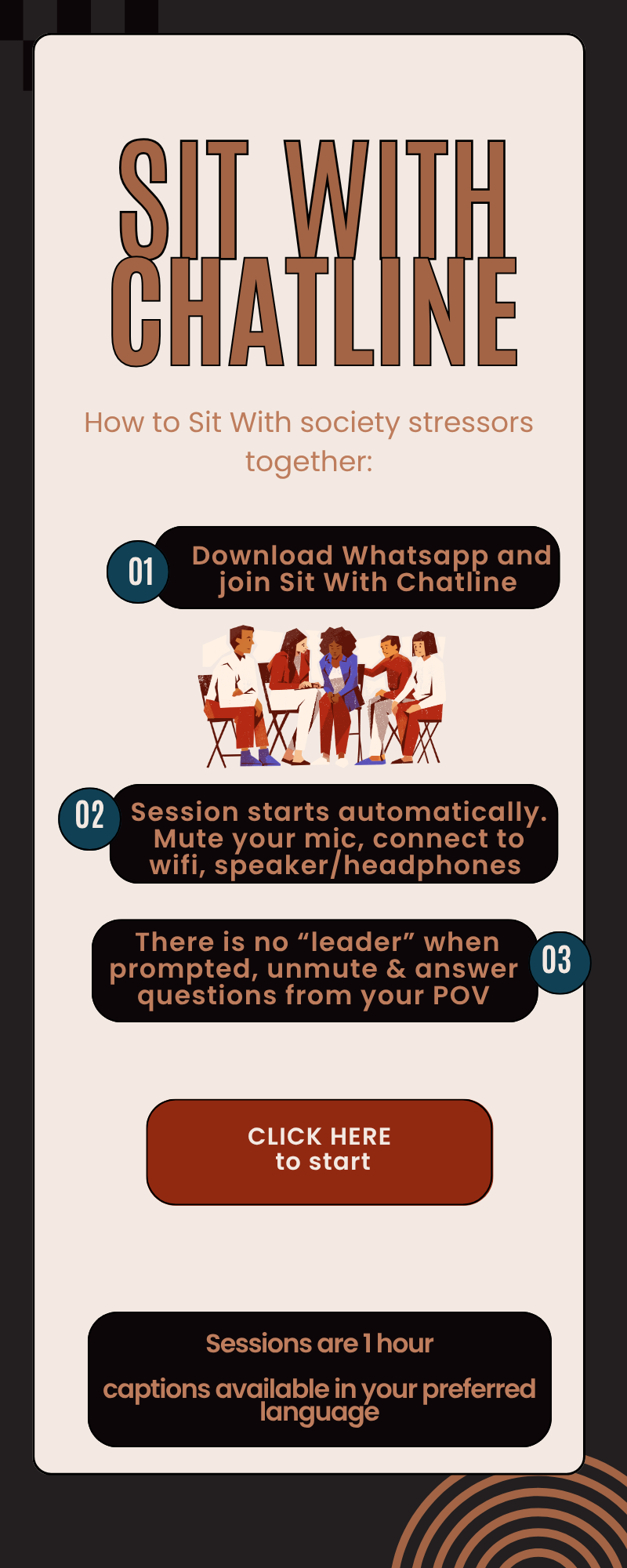 SIT WITH CHATLINE

How to Sit With society stressors together:

01

Download Whatsapp and join Sit With Chatline

02

Session starts automatically. Mute your mic, connect to wifi, speaker/headphones

There is no “leader” when prompted, unmute & answer questions from your POV

03

CLICK HERE to start

Sessions are 1 hour

captions available in your preferred language