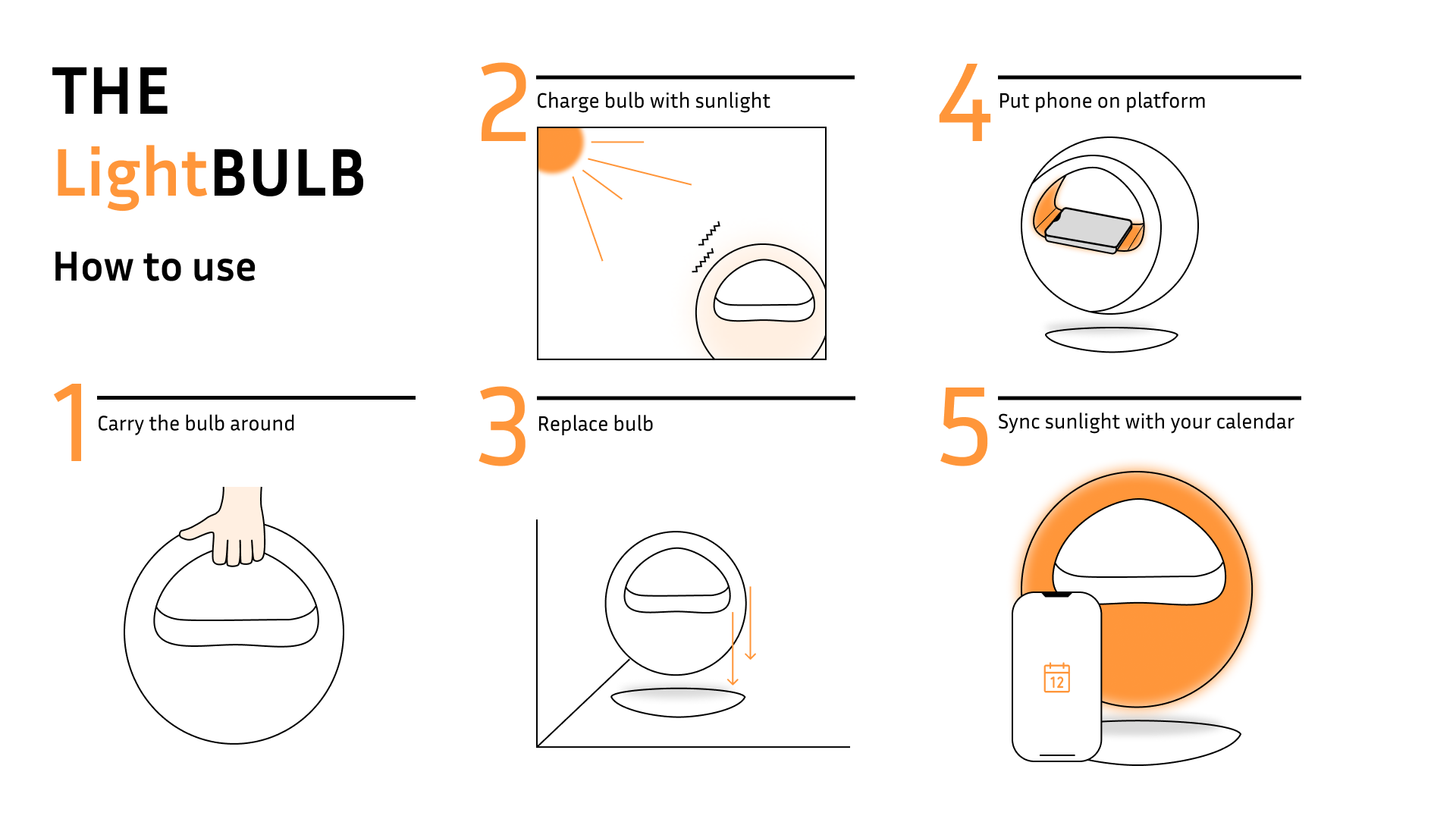 THE
LightBULB

How to use

1 Carry the bulb around

2 Charge bulb with sunlight

3 Replace bulb

4 Put phone on platform

5 Sync sunlight with your calendar

12