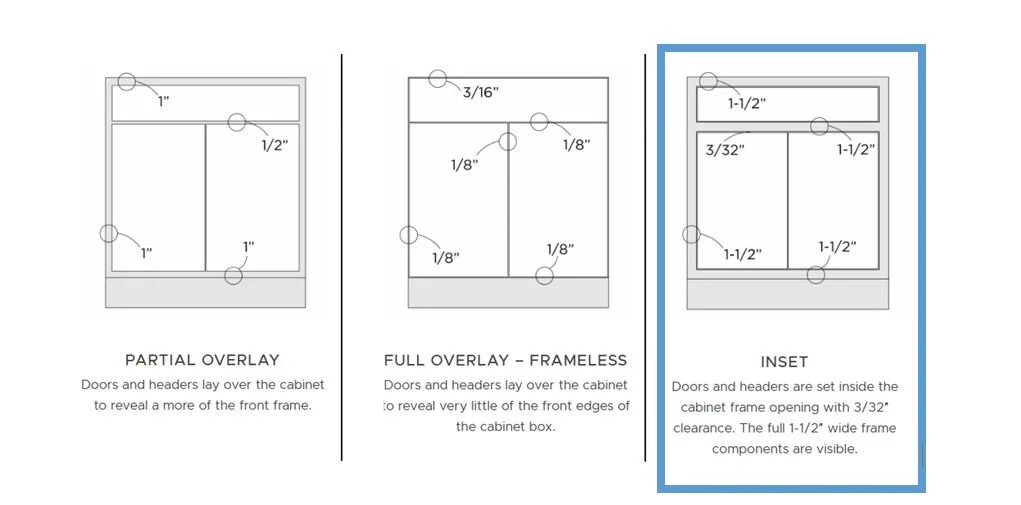 1"

1/2"

1"

1"

PARTIAL OVERLAY

Doors and headers lay over the cabinet to reveal a more of the front frame.

3/16"

1/8"

1/8"

1/8"

1/8"

FULL OVERLAY – FRAMELESS

Doors and headers lay over the cabinet to reveal very little of the front edges of the cabinet box.

1-1/2"

3/32"

1-1/2"

1-1/2"

1-1/2"

INSET

Doors and headers are set inside the cabinet frame opening with 3/32" clearance. The full 1-1/2" wide frame components are visible.