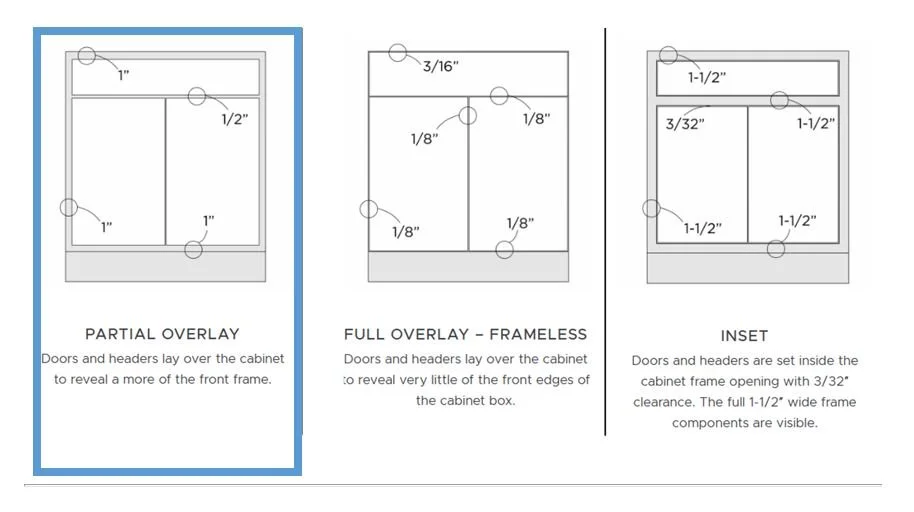 1"

1/2"

1"

1"

PARTIAL OVERLAY

Doors and headers lay over the cabinet to reveal a more of the front frame.

3/16"

1/8"

1/8"

1/8"

1/8"

FULL OVERLAY – FRAMELESS

Doors and headers lay over the cabinet to reveal very little of the front edges of the cabinet box.

1-1/2"

3/32"

1-1/2"

1-1/2"

1-1/2"

INSET

Doors and headers are set inside the cabinet frame opening with 3/32" clearance. The full 1-1/2" wide frame components are visible.