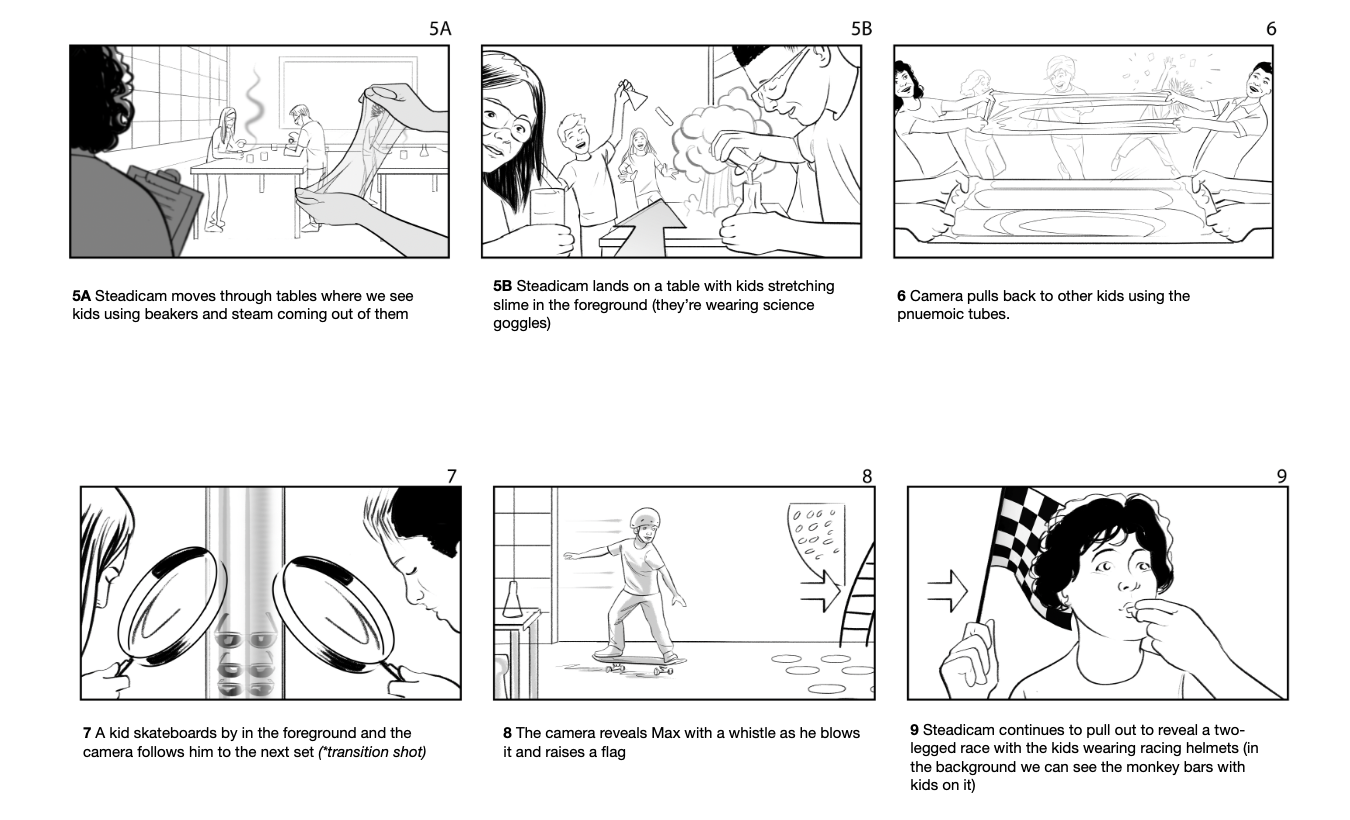 5A

5A Steadicam moves through tables where we see kids using beakers and steam coming out of them

5B

5B Steadicam lands on a table with kids stretching slime in the foreground (they're wearing science goggles)

6

6 Camera pulls back to other kids using the pnuemoic tubes.

7

7 A kid skateboards by in the foreground and the camera follows him to the next set (*transition shot)

8

8 The camera reveals Max with a whistle as he blows it and raises a flag

9

9 Steadicam continues to pull out to reveal a two-legged race with the kids wearing racing helmets (in the background we can see the monkey bars with kids on it)