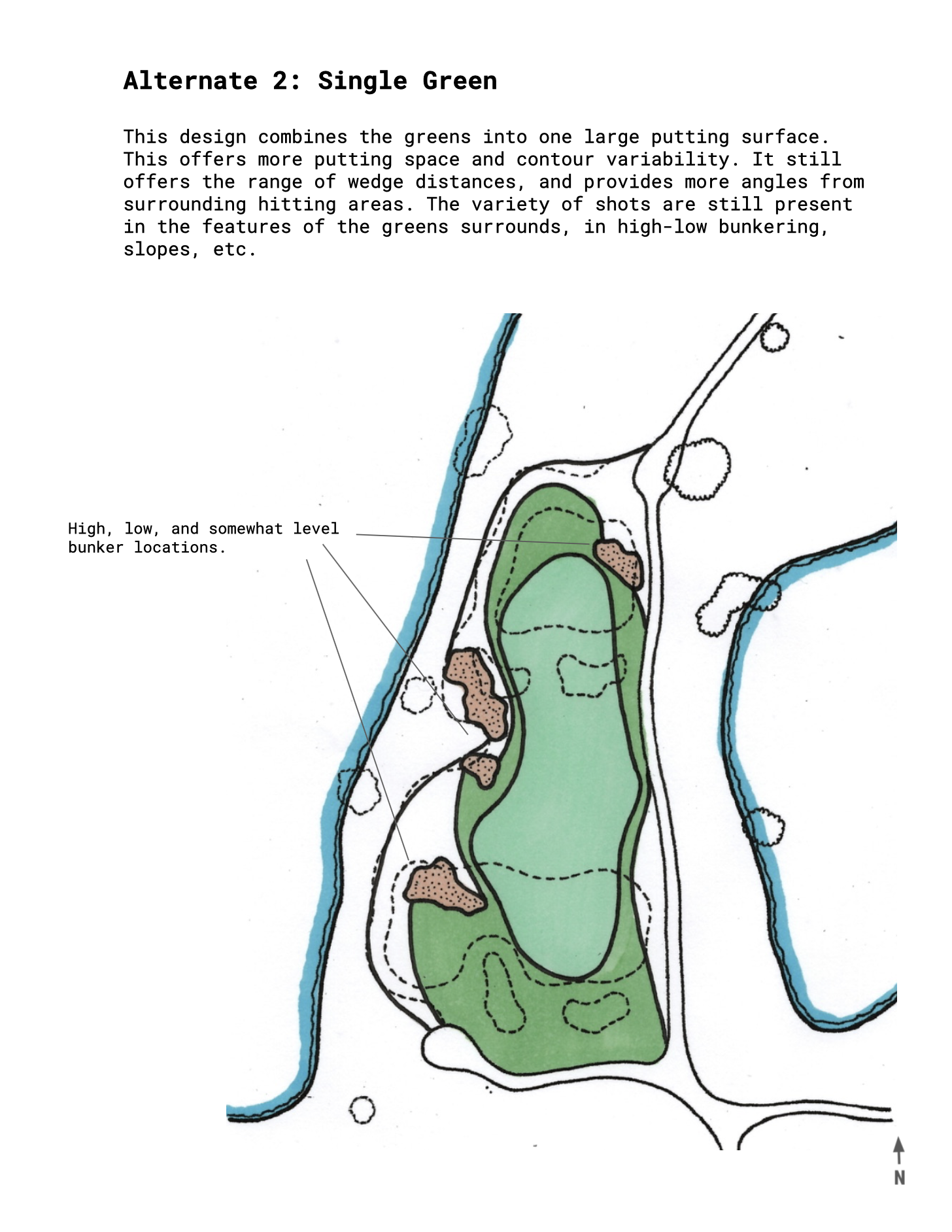 Alternate 2: Single Green

This design combines the greens into one large putting surface. This offers more putting space and contour variability. It still offers the range of wedge distances, and provides more angles from surrounding hitting areas. The variety of shots are still present in the features of the greens surrounds, in high-low bunkering, slopes, etc.

High, low, and somewhat level bunker locations.

N