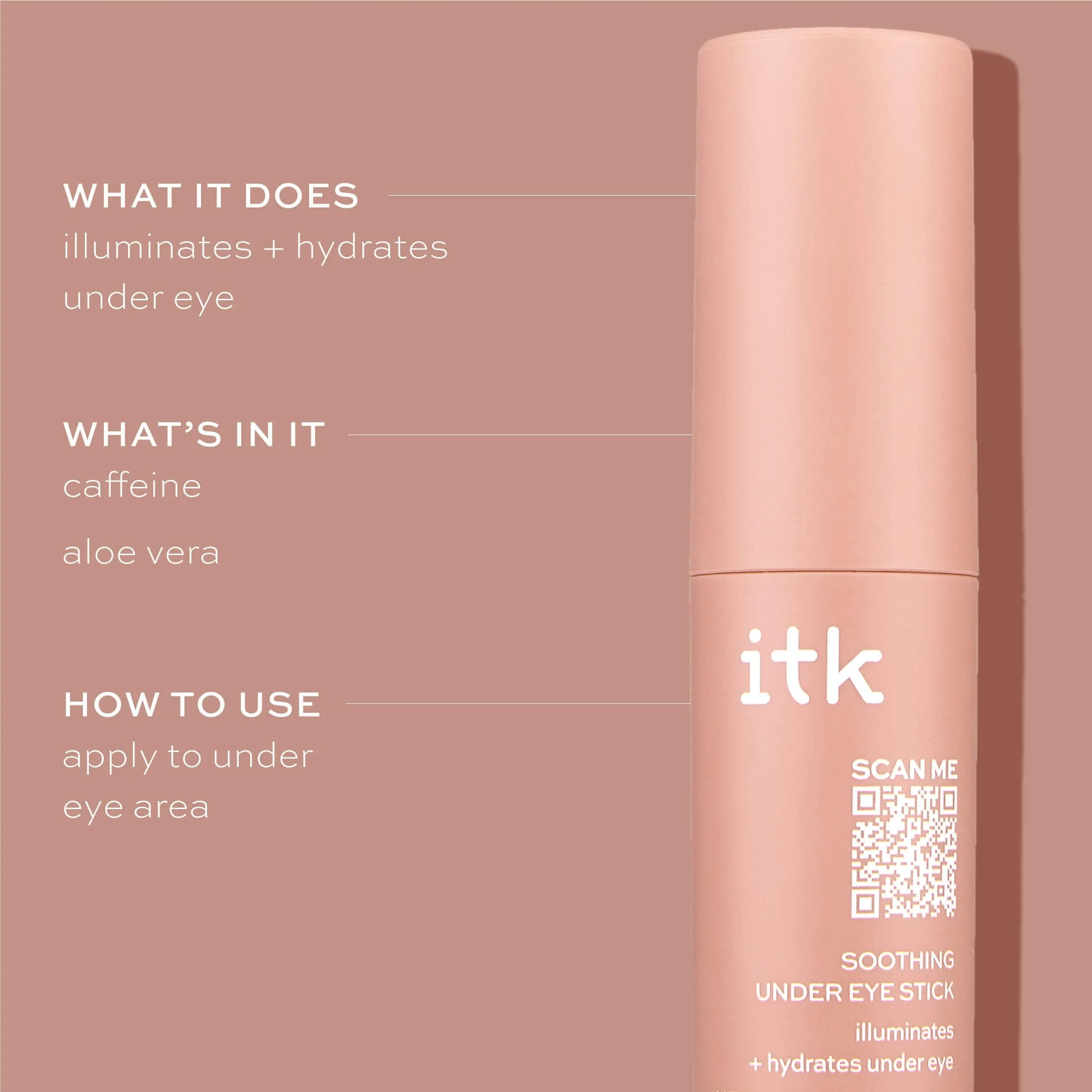 WHAT IT DOES
illuminates + hydrates under eye

WHAT'S IN IT
caffeine

aloe vera

HOW TO USE
apply to under eye area

itk

SCAN ME

SOOTHING UNDER EYE STICK
illuminates + hydrates under eye