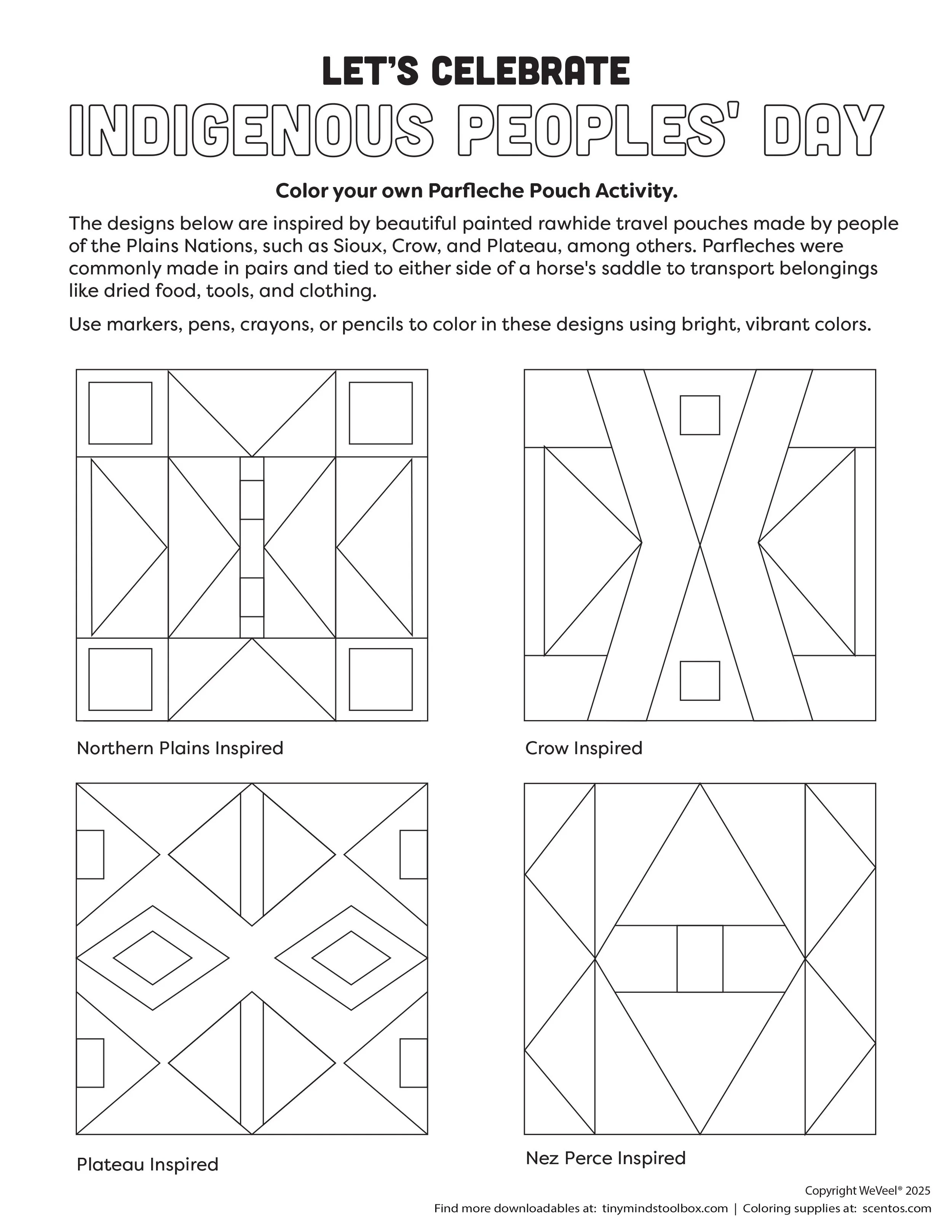 LET'S CELEBRATE
INDIGENOUS PEOPLES' DAY

Color your own Parfleche Pouch Activity.

The designs below are inspired by beautiful painted rawhide travel pouches made by people of the Plains Nations, such as Sioux, Crow, and Plateau, among others. Parfleches were commonly made in pairs and tied to either side of a horse's saddle to transport belongings like dried food, tools, and clothing.

Use markers, pens, crayons, or pencils to color in these designs using bright, vibrant colors.

Northern Plains Inspired

Crow Inspired

Plateau Inspired

Nez Perce Inspired

Copyright WeVeel® 2025
Find more downloadables at: tinymindstoolbox.com | Coloring supplies at: scentos.com