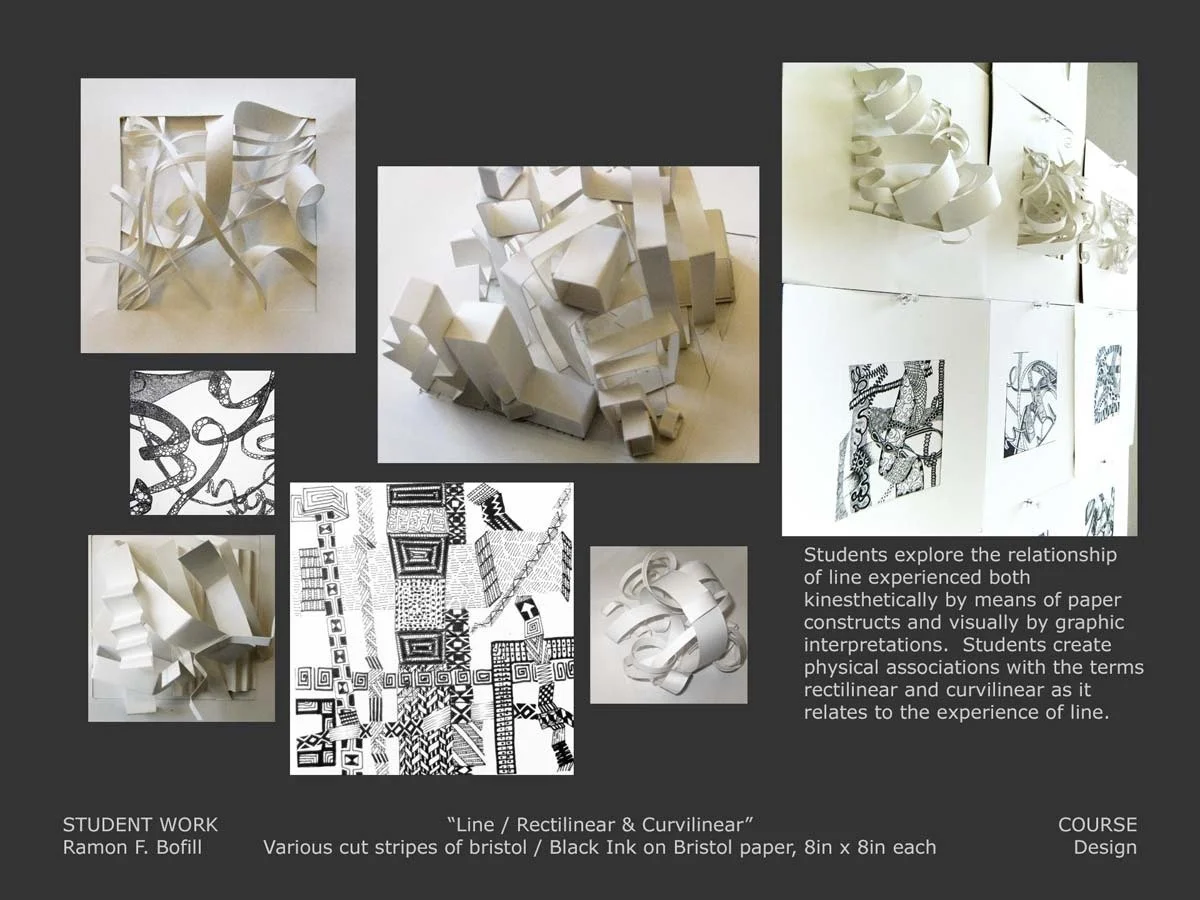 Students explore the relationship of line experienced both kinesthetically by means of paper constructs and visually by graphic interpretations. Students create physical associations with the terms rectilinear and curvilinear as it relates to the experience of line.

STUDENT WORK
Ramon F. Bofill

"Line / Rectilinear & Curvilinear"
Various cut stripes of bristol / Black Ink on Bristol paper, 8in x 8in each

COURSE
Design