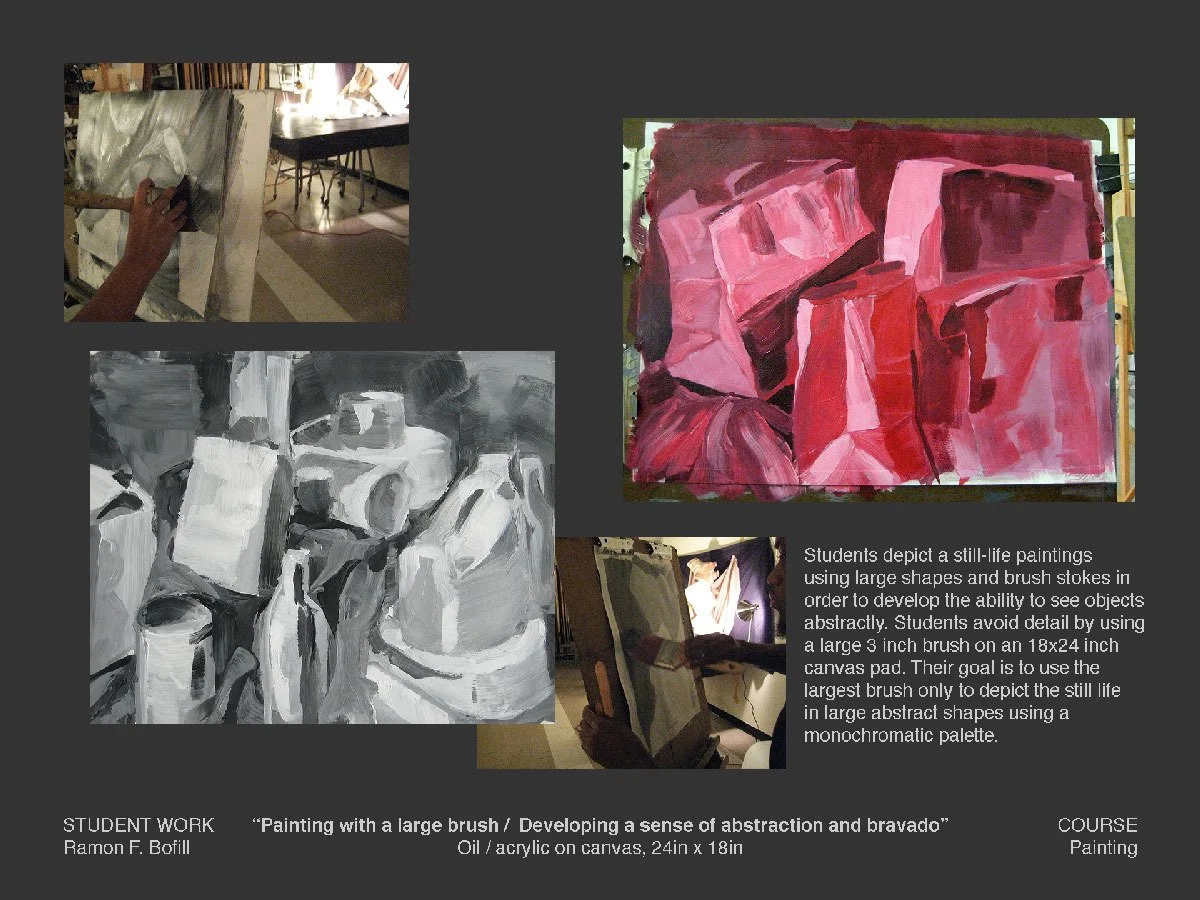 Students depict a still-life paintings using large shapes and brush stokes in order to develop the ability to see objects abstractly. Students avoid detail by using a large 3 inch brush on an 18x24 inch canvas pad. Their goal is to use the largest brush only to depict the still life in large abstract shapes using a monochromatic palette.

STUDENT WORK
Ramon F. Bofill

"Painting with a large brush / Developing a sense of abstraction and bravado"
Oil / acrylic on canvas, 24in x 18in

COURSE
Painting